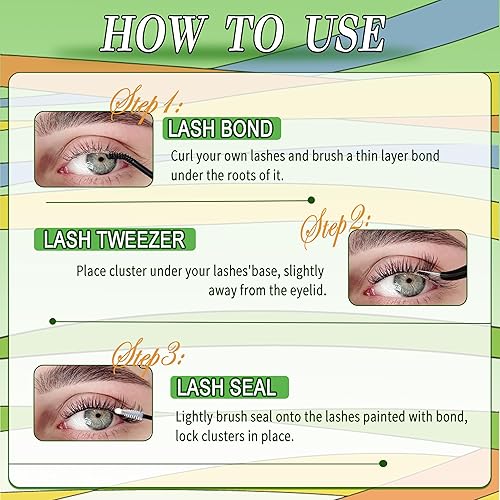 HOW TO USE

Step 1:

LASH BOND

Curl your own lashes and brush a thin layer bond under the roots of it.

Step 2:

LASH TWEEZER

Place cluster under your lashes'base, slightly away from the eyelid.

Step 3:

LASH SEAL

Lightly brush seal onto the lashes painted with bond, lock clusters in place.