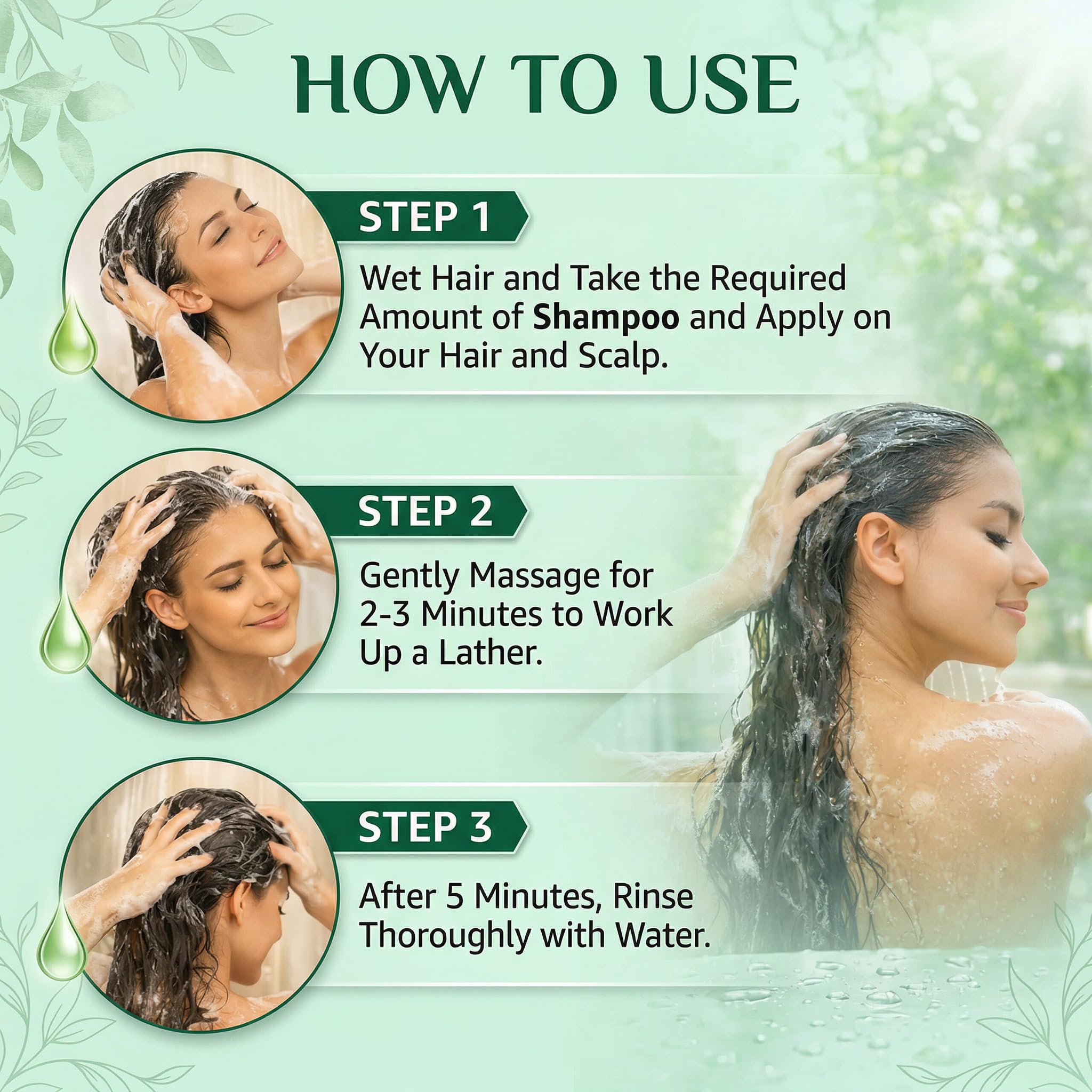 HOW TO USE

STEP 1

Wet Hair and Take the Required Amount of Shampoo and Apply on Your Hair and Scalp.

STEP 2

Gently Massage for 2-3 Minutes to Work Up a Lather.

STEP 3

After 5 Minutes, Rinse Thoroughly with Water.