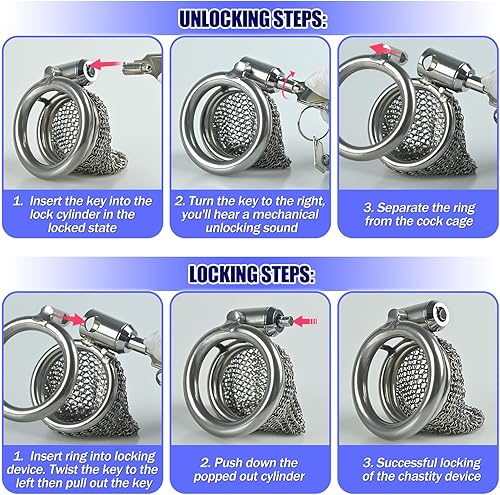 UNLOCKING STEPS:

1. Insert the key into the lock cylinder in the locked state

2. Turn the key to the right, you'll hear a mechanical unlocking sound

3. Separate the ring from the cock cage

LOCKING STEPS:

1. Insert ring into locking device. Twist the key to the left then pull out the key

2. Push down the popped out cylinder

3. Successful locking of the chastity device