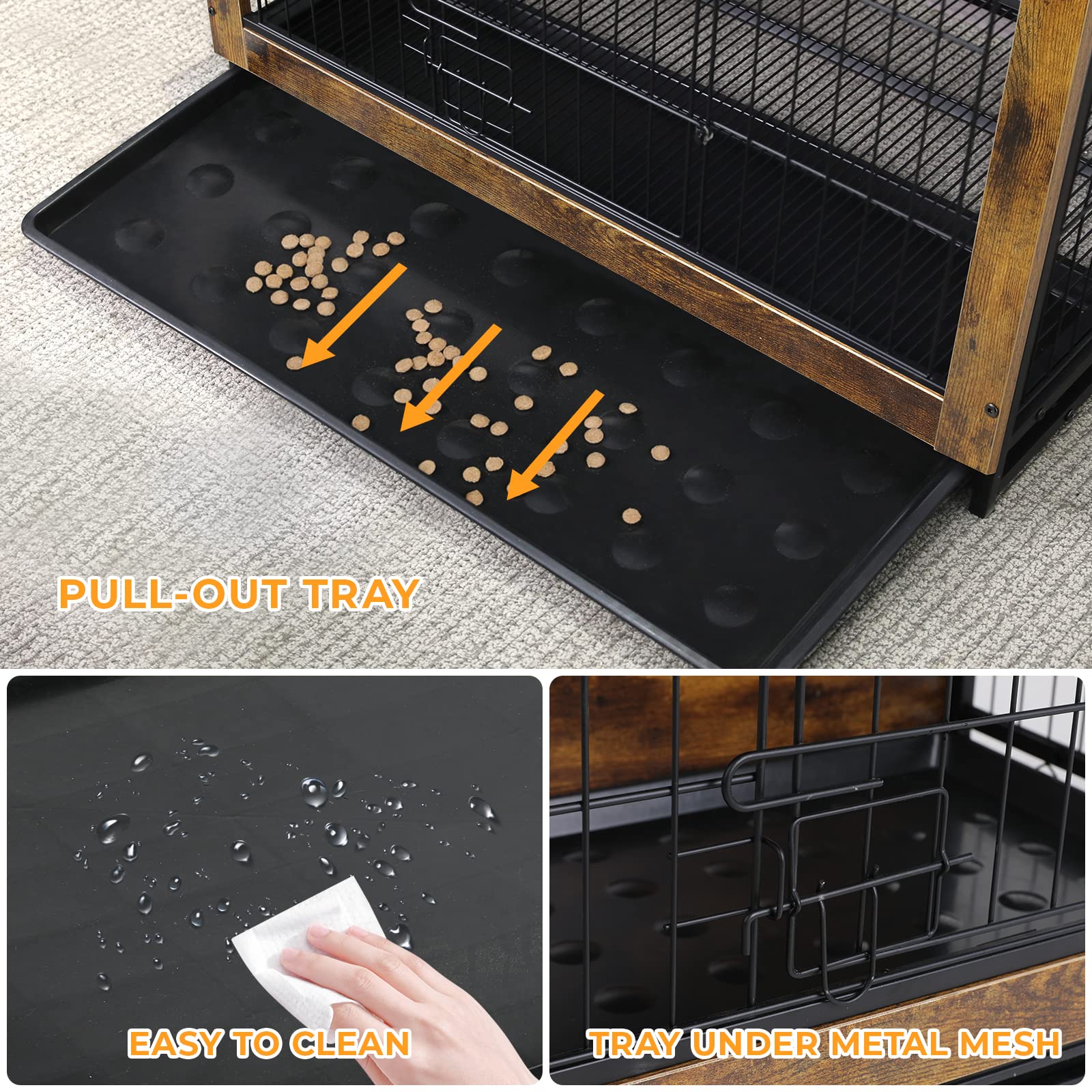 PULL-OUT TRAY

EASY TO CLEAN

TRAY UNDER METAL MESH