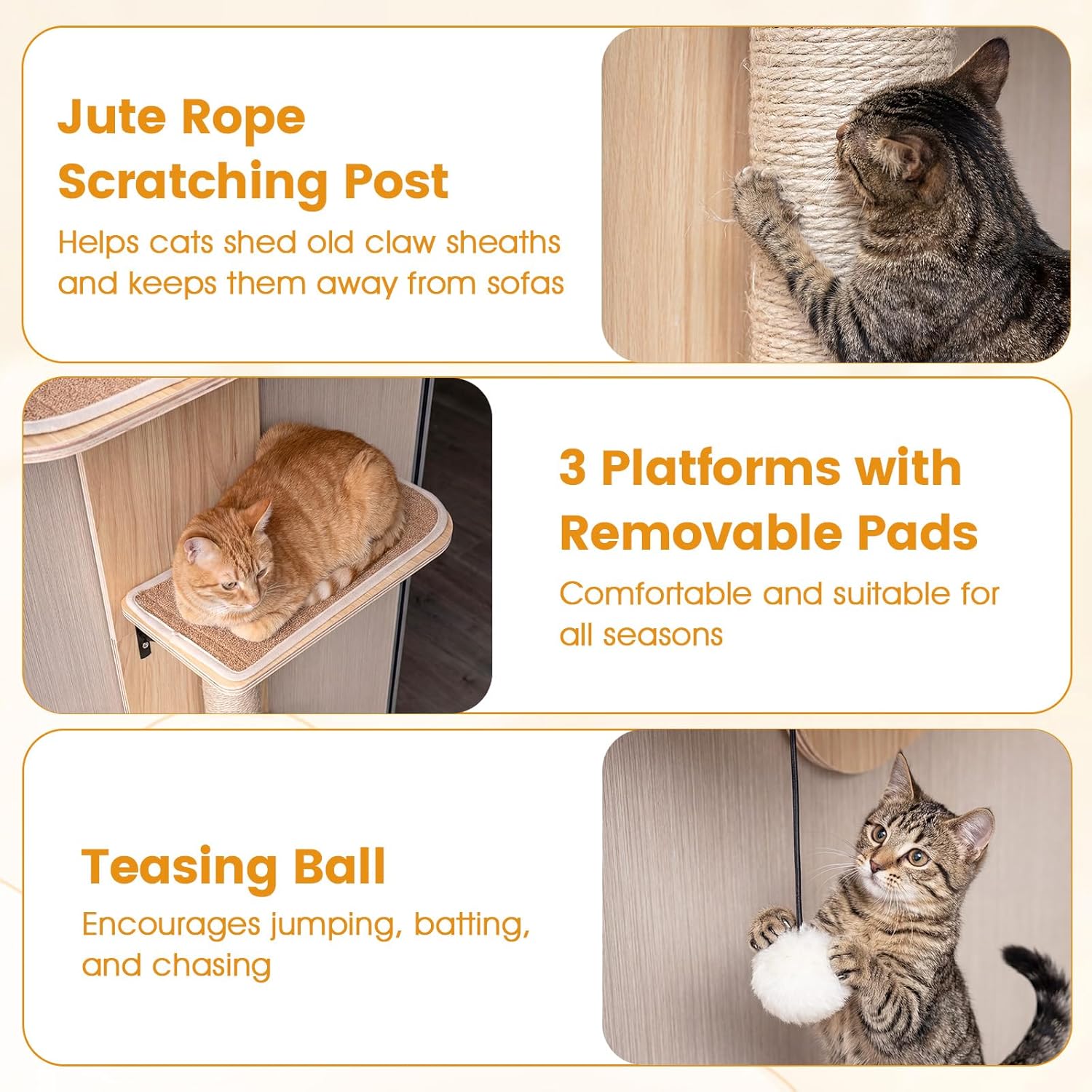 Jute Rope Scratching Post

Helps cats shed old claw sheaths and keeps them away from sofas

3 Platforms with Removable Pads

Comfortable and suitable for all seasons

Teasing Ball

Encourages jumping, batting, and chasing