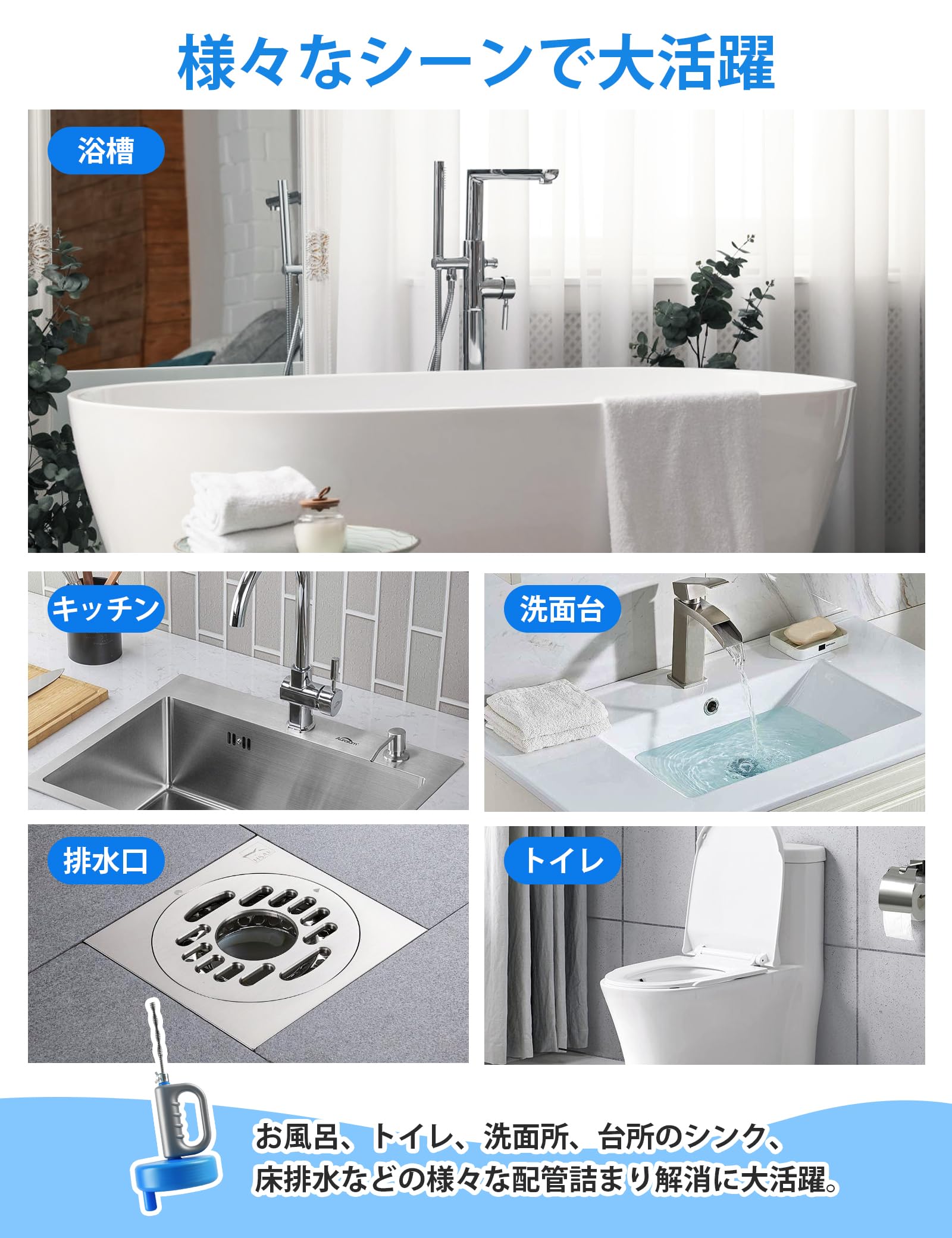 様々なシーンで大活躍

浴槽

キッチン

洗面台

排水口

トイレ

お風呂、トイレ、洗面所、台所のシンク、床排水などの様々な配管詰まり解消に大活躍。