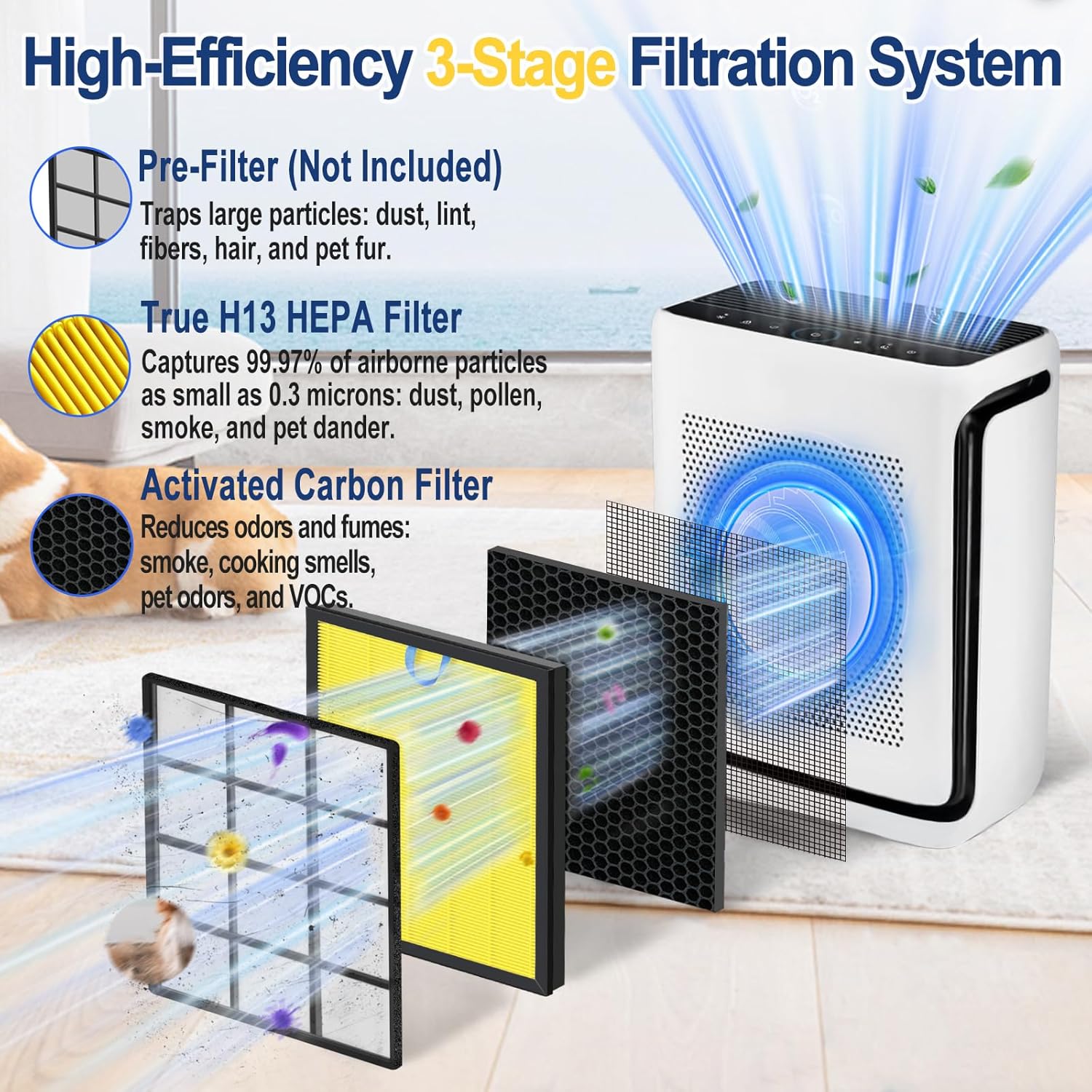 High-Efficiency 3-Stage Filtration System

Pre-Filter (Not Included)
Traps large particles: dust, lint, fibers, hair, and pet fur.

True H13 HEPA Filter
Captures 99.97% of airborne particles as small as 0.3 microns: dust, pollen, smoke, and pet dander.

Activated Carbon Filter
Reduces odors and fumes: smoke, cooking smells, pet odors, and VOCs.