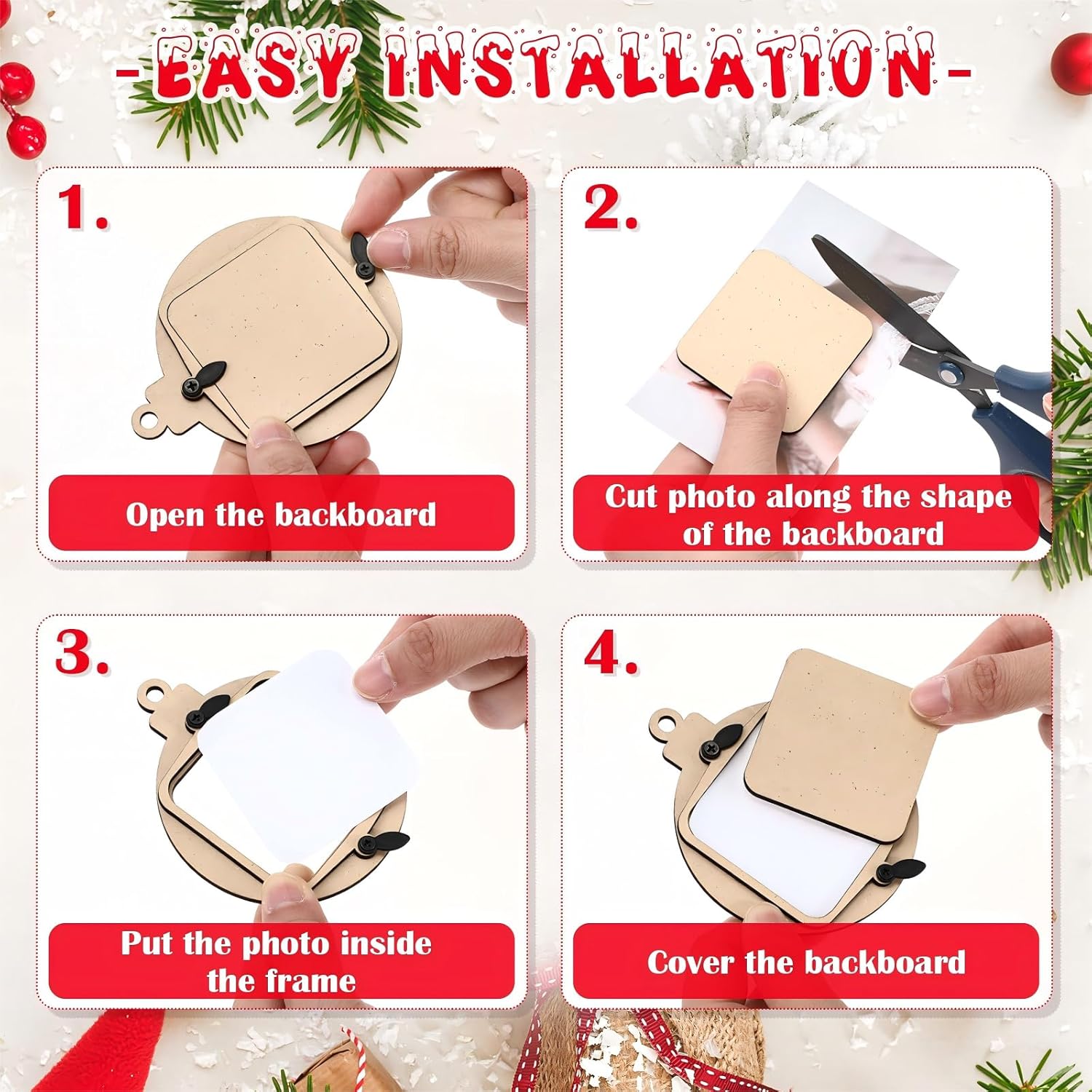 -EASY INSTALLATION-

1.

Open the backboard

2.

Cut photo along the shape of the backboard

3.

Put the photo inside the frame

4.

Cover the backboard