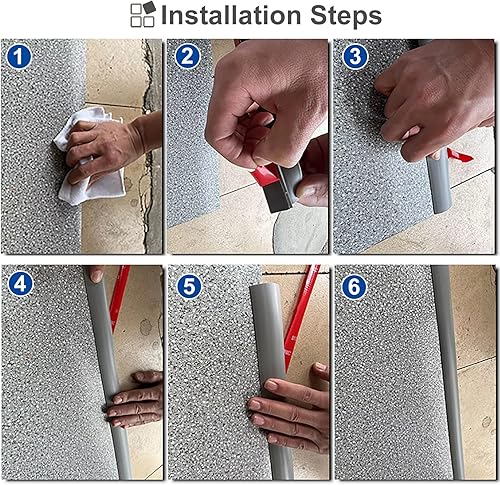 Installation Steps

1

2

3

4

5

6