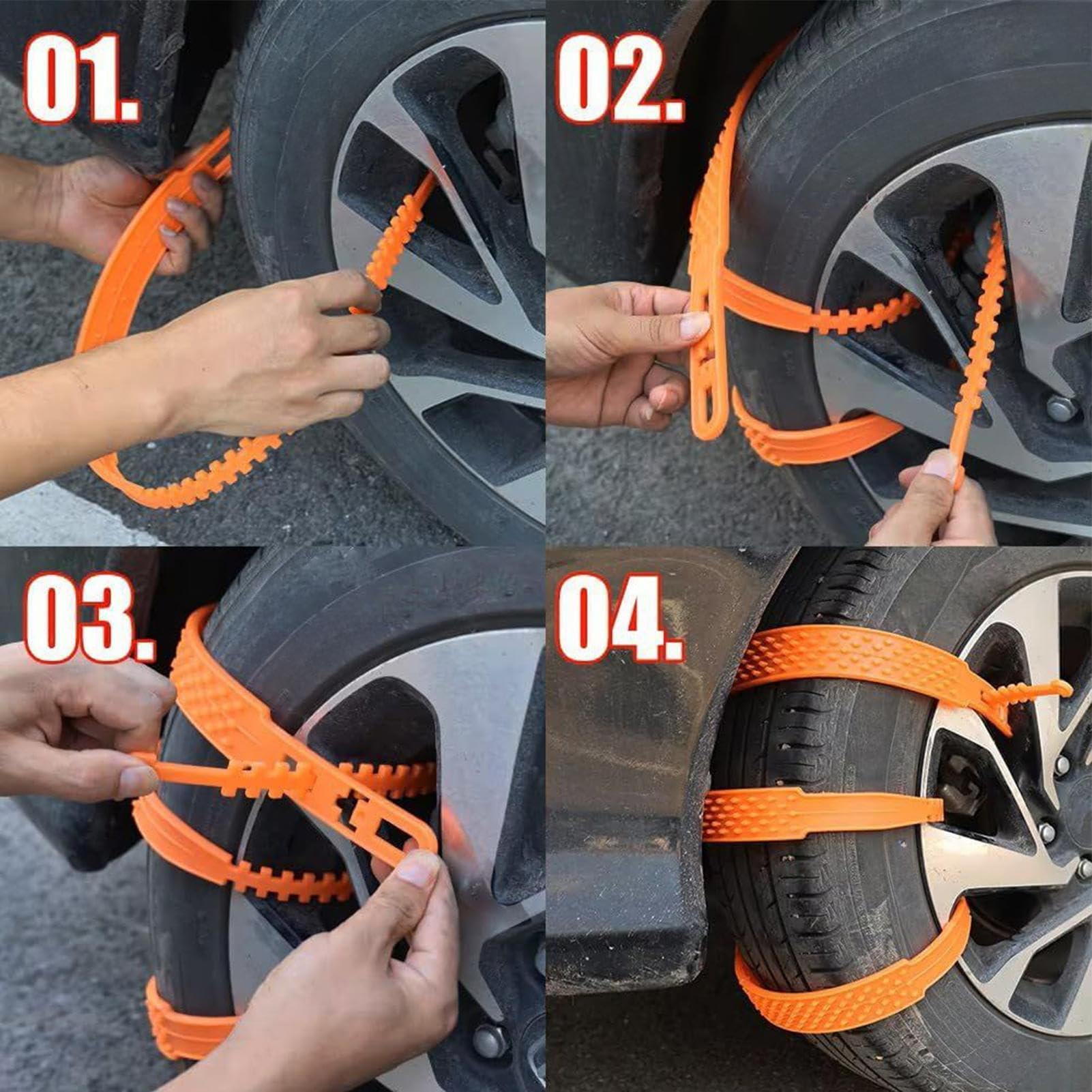 01.

02.

03.

04.