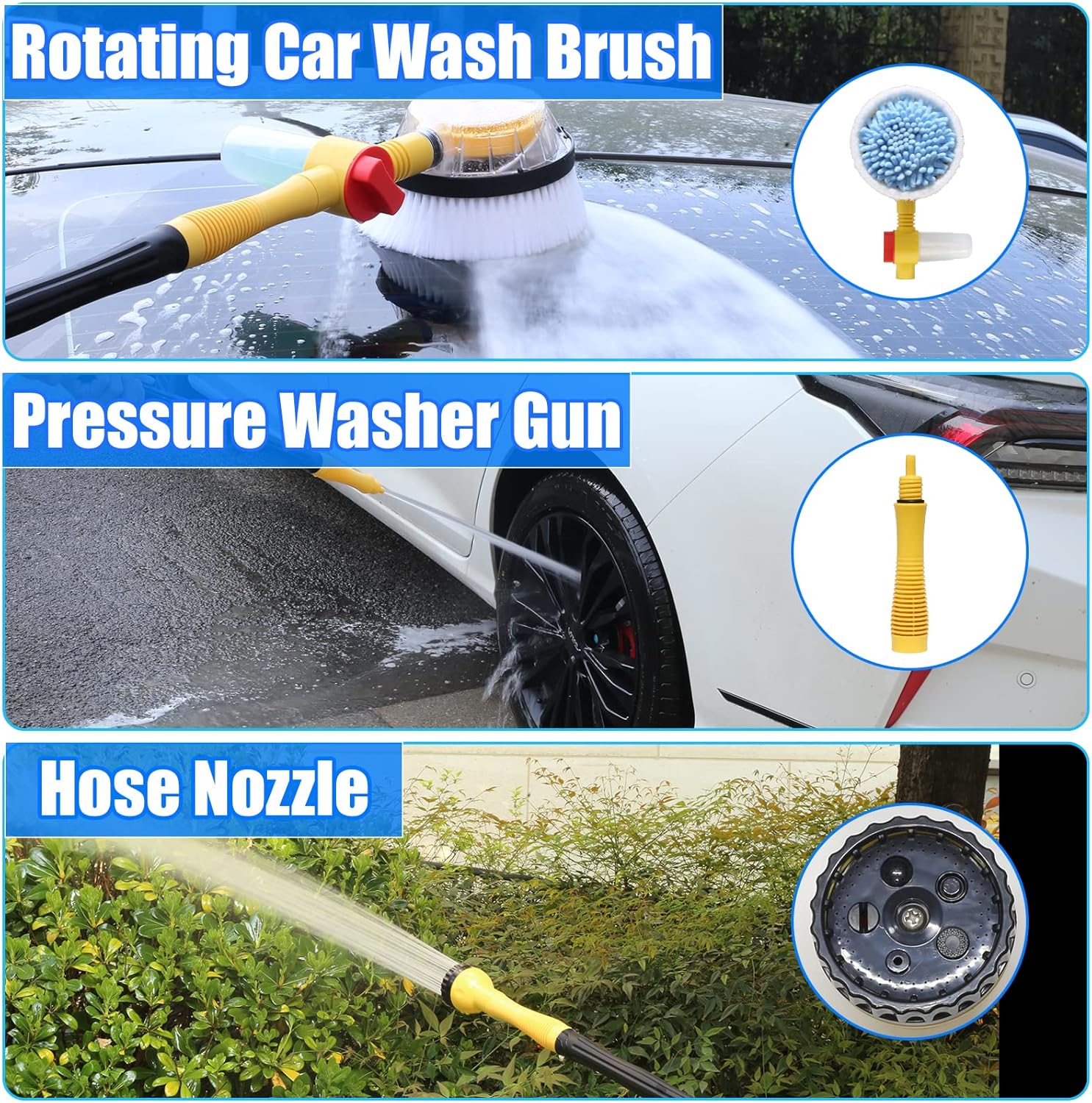 Rotating Car Wash Brush

Pressure Washer Gun

Hose Nozzle