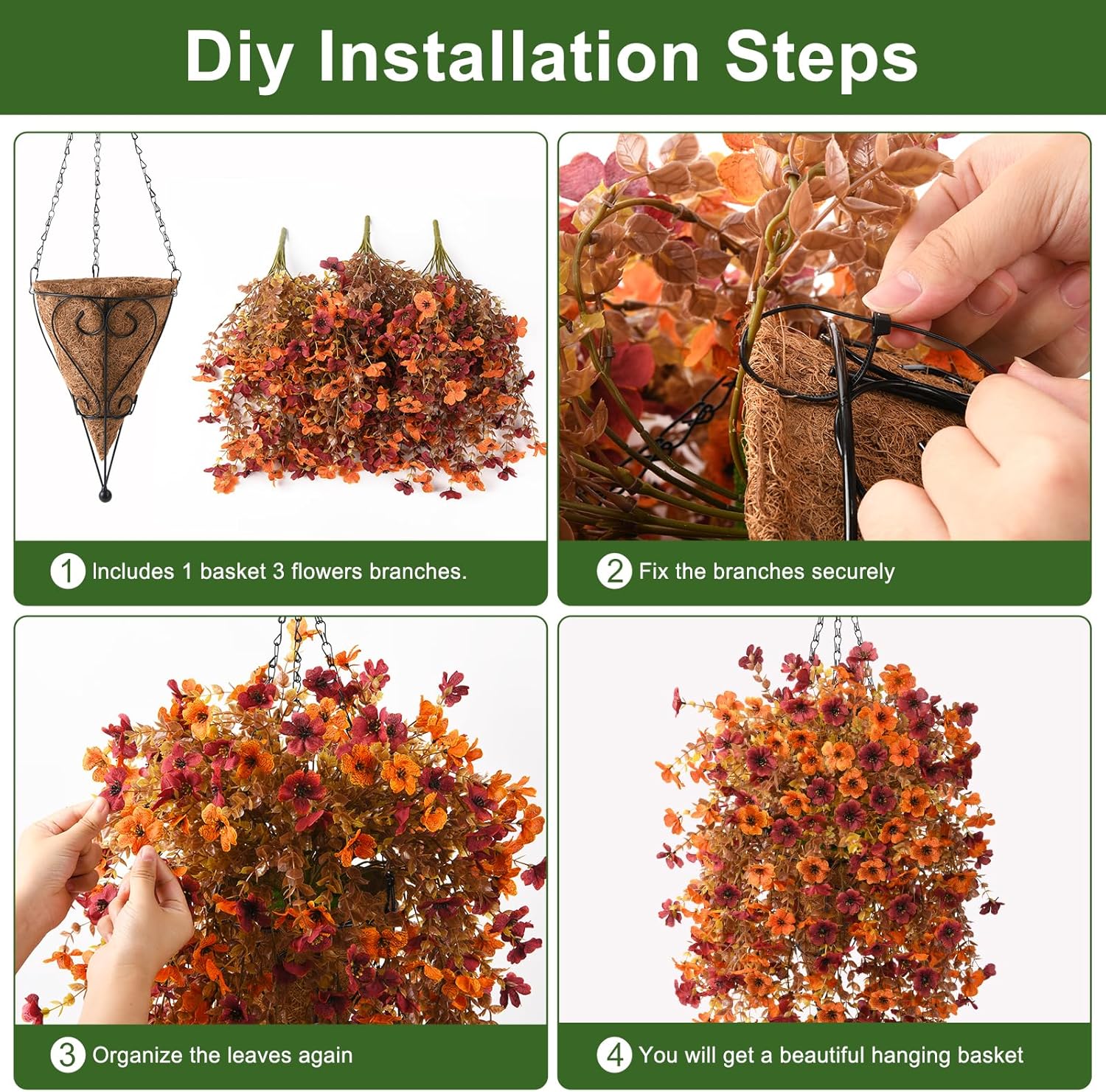 Diy Installation Steps

1 Includes 1 basket 3 flowers branches.

2 Fix the branches securely

3 Organize the leaves again

4 You will get a beautiful hanging basket