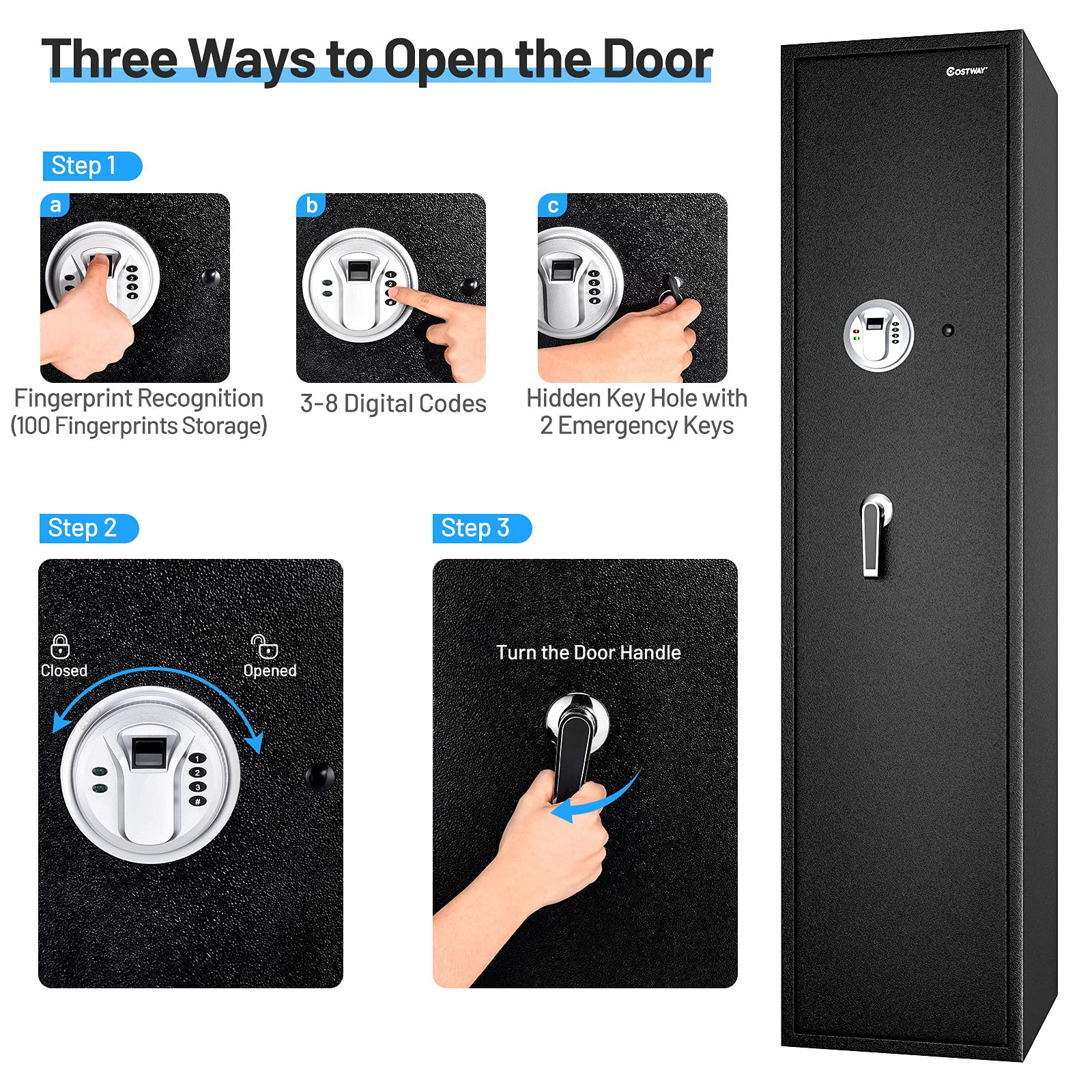 Three Ways to Open the Door

Step 1

a

Fingerprint Recognition (100 Fingerprints Storage)

b

3-8 Digital Codes

c

Hidden Key Hole with 2 Emergency Keys

Step 2

Closed

Opened

1
2
3
#

Step 3

Turn the Door Handle

COSTWAY