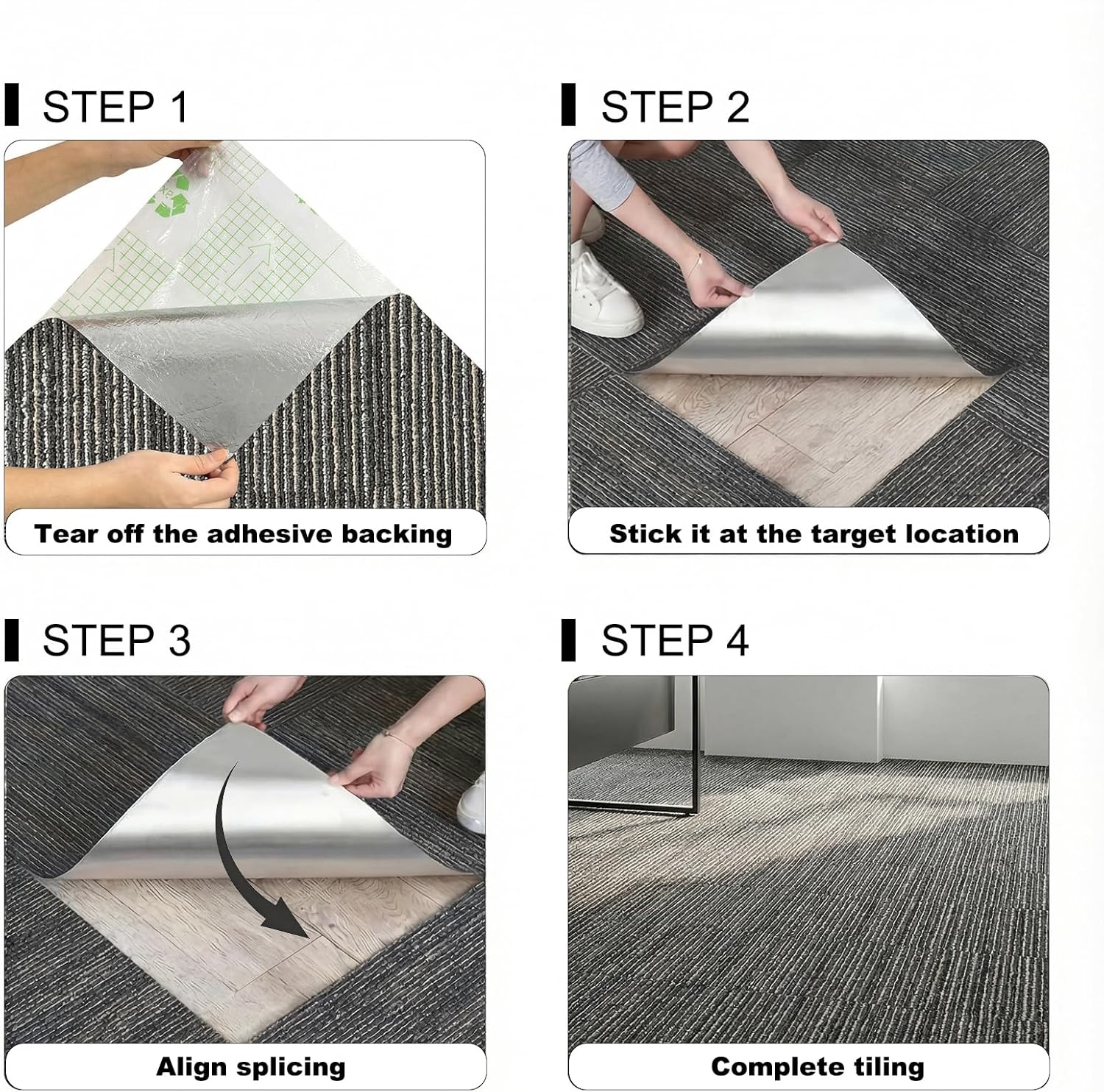 STEP 1

Tear off the adhesive backing

STEP 2

Stick it at the target location

STEP 3

Align splicing

STEP 4

Complete tiling