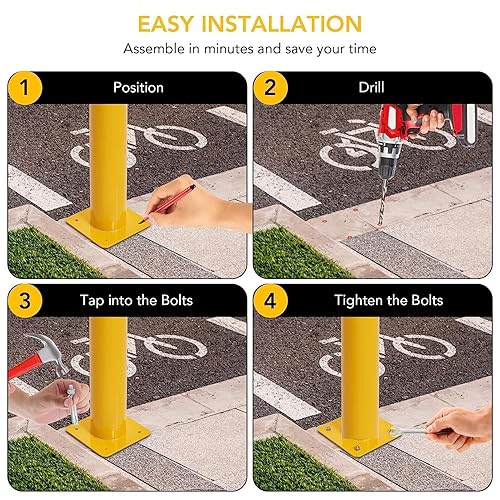 EASY INSTALLATION

Assemble in minutes and save your time

1 Position

2 Drill

3 Tap into the Bolts

4 Tighten the Bolts