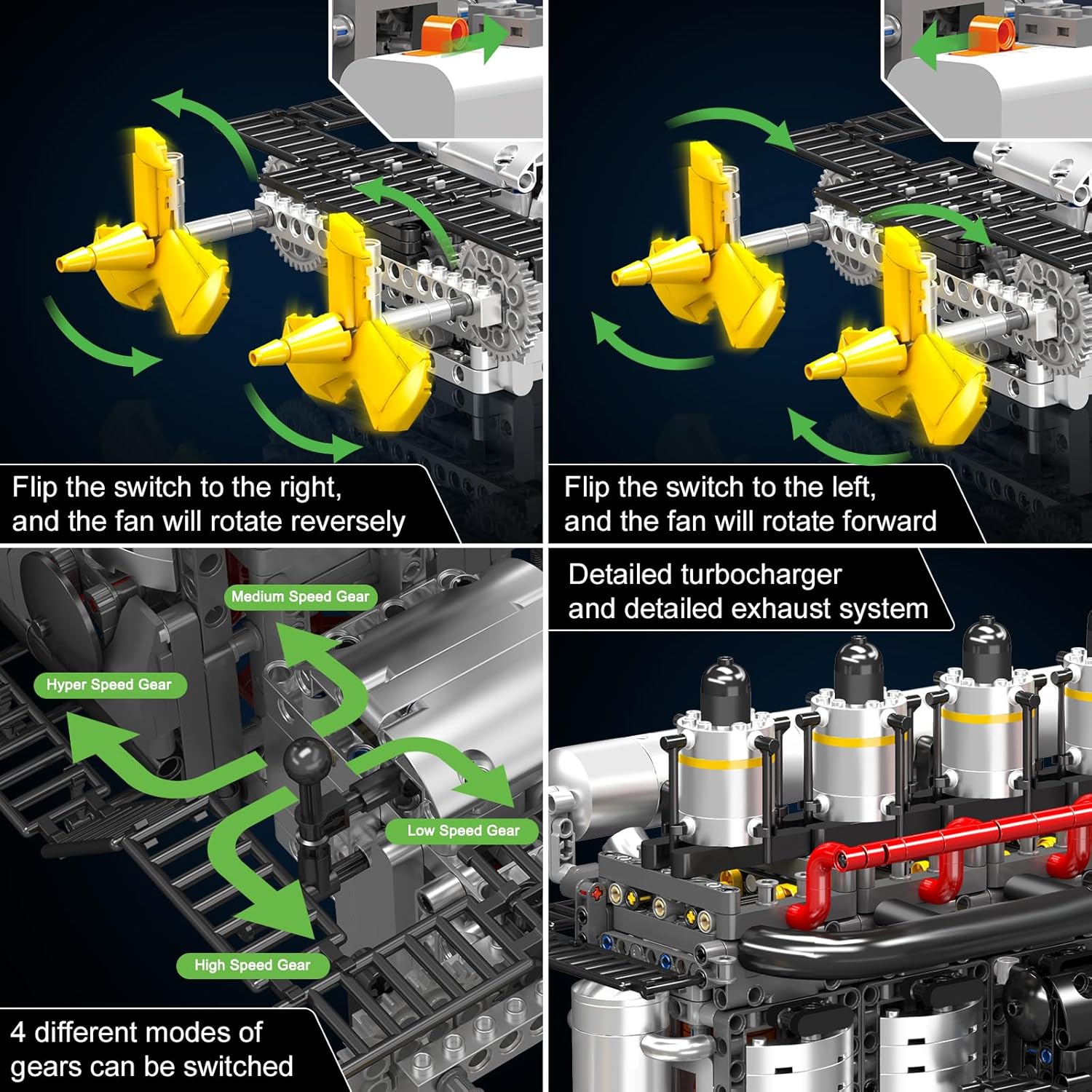 Flip the switch to the right, and the fan will rotate reversely

Flip the switch to the left, and the fan will rotate forward

Medium Speed Gear

Hyper Speed Gear

Low Speed Gear

High Speed Gear

4 different modes of gears can be switched

Detailed turbocharger and detailed exhaust system