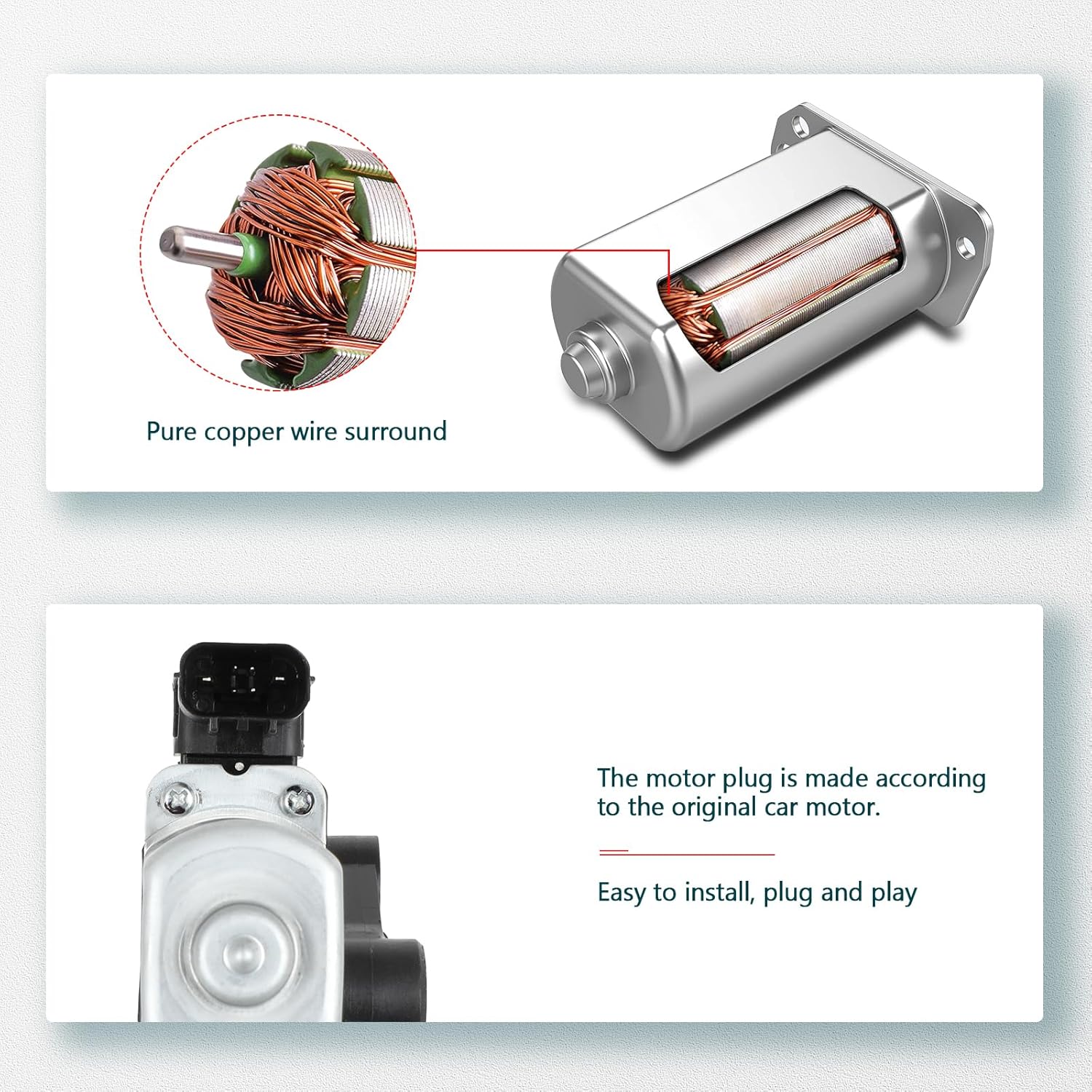 Pure copper wire surround

The motor plug is made according to the original car motor.

Easy to install, plug and play