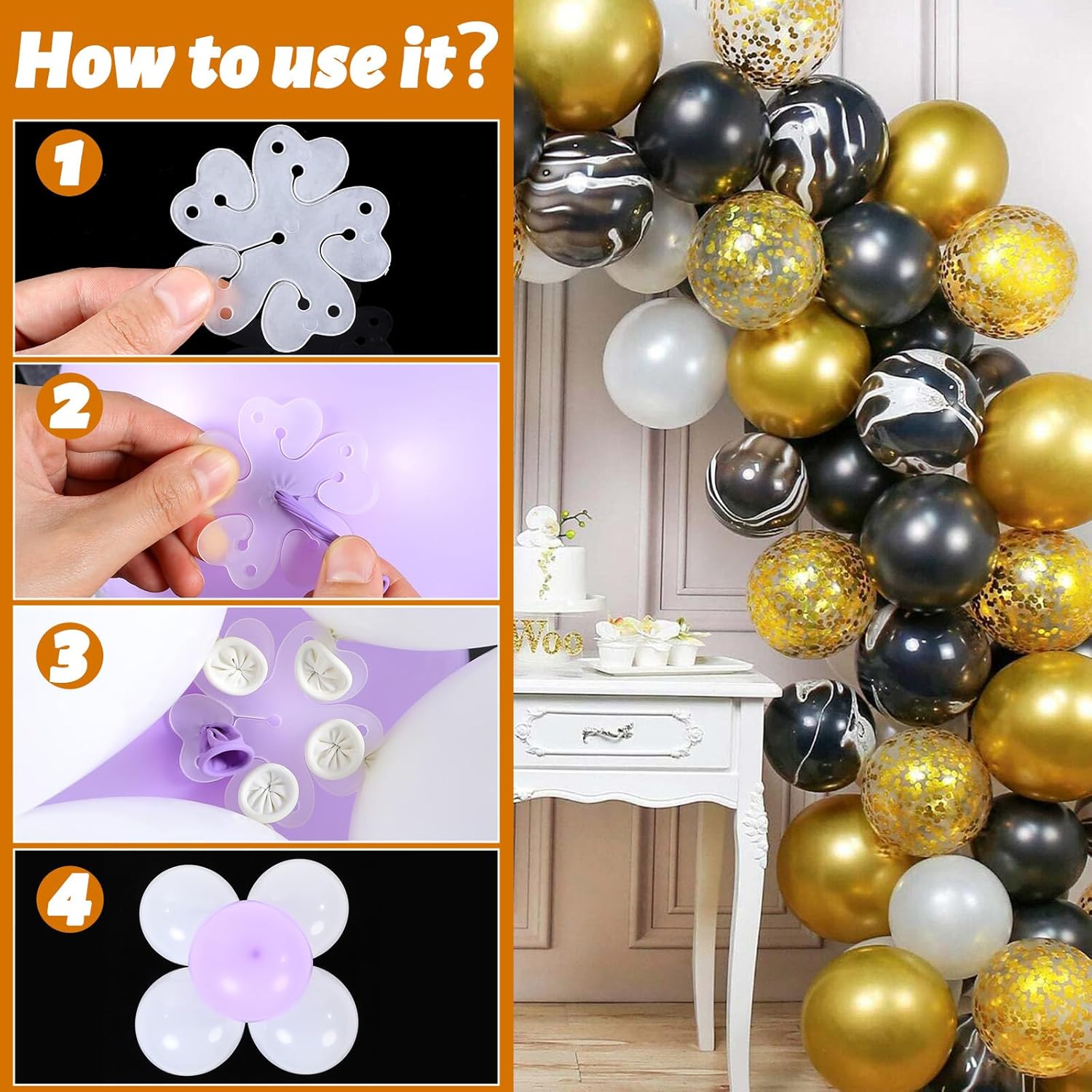 How to use it?

1

2

3

4

Woo