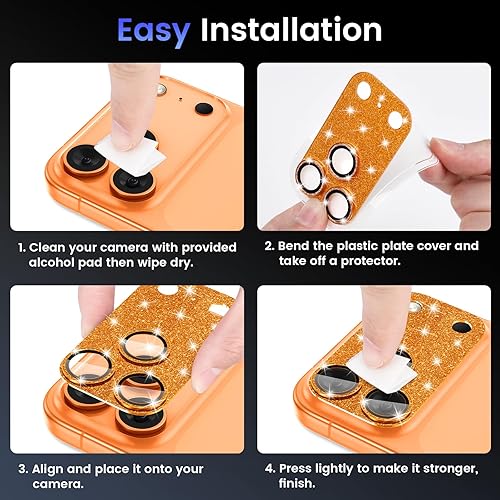 Easy Installation

1. Clean your camera with provided alcohol pad then wipe dry.

2. Bend the plastic plate cover and take off a protector.

3. Align and place it onto your camera.

4. Press lightly to make it stronger, finish.