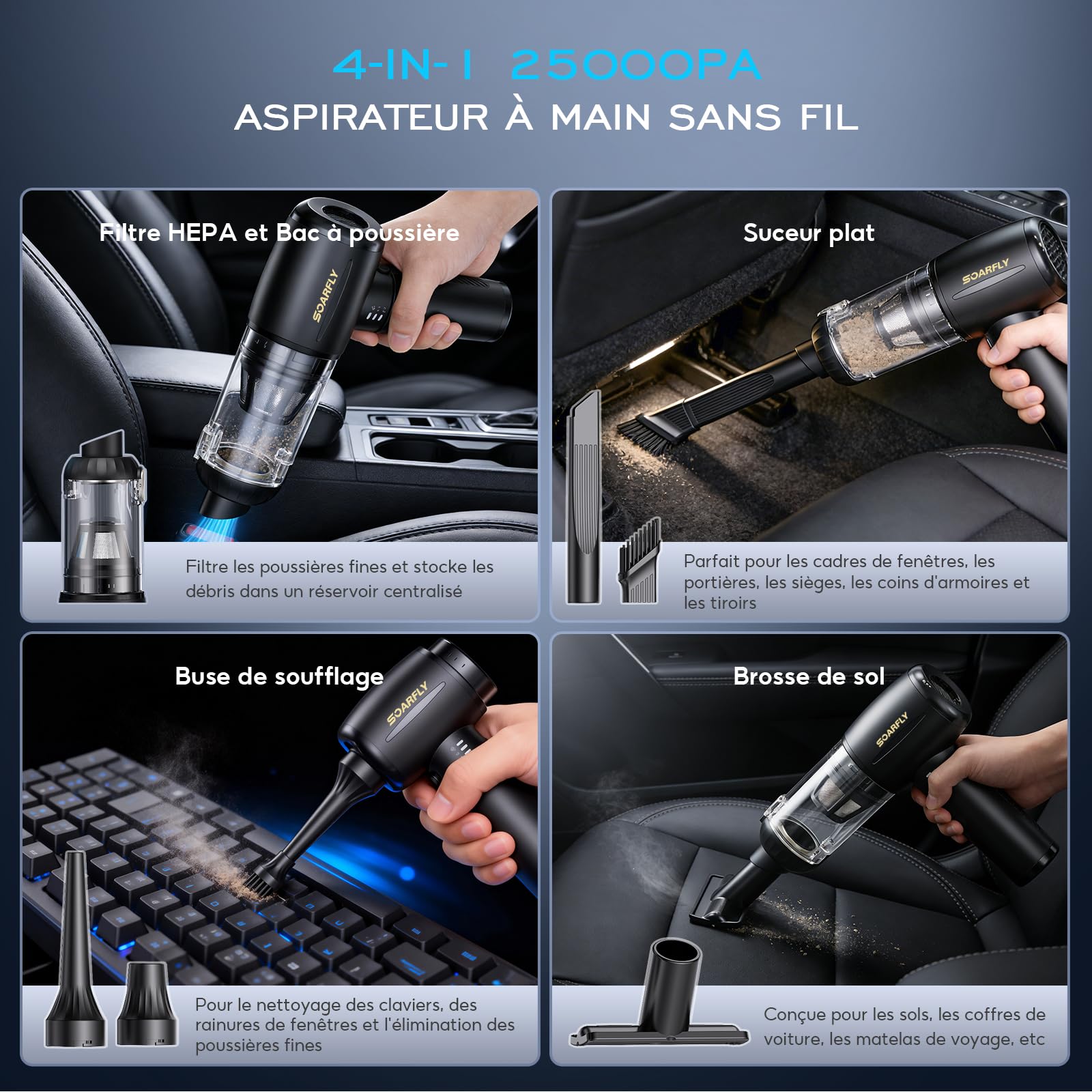 4-IN-1 25000PA
ASPIRATEUR À MAIN SANS FIL

Filtre HEPA et Bac à poussière

SOARFLY

Filtre les poussières fines et stocke les débris dans un réservoir centralisé

Suceur plat

SOARFLY

Parfait pour les cadres de fenêtres, les portières, les sièges, les coins d'armoires et les tiroirs

Buse de soufflage

SOARFLY

Pour le nettoyage des claviers, des rainures de fenêtres et l'élimination des poussières fines

Brosse de sol

SOARFLY

Conçue pour les sols, les coffres de voiture, les matelas de voyage, etc