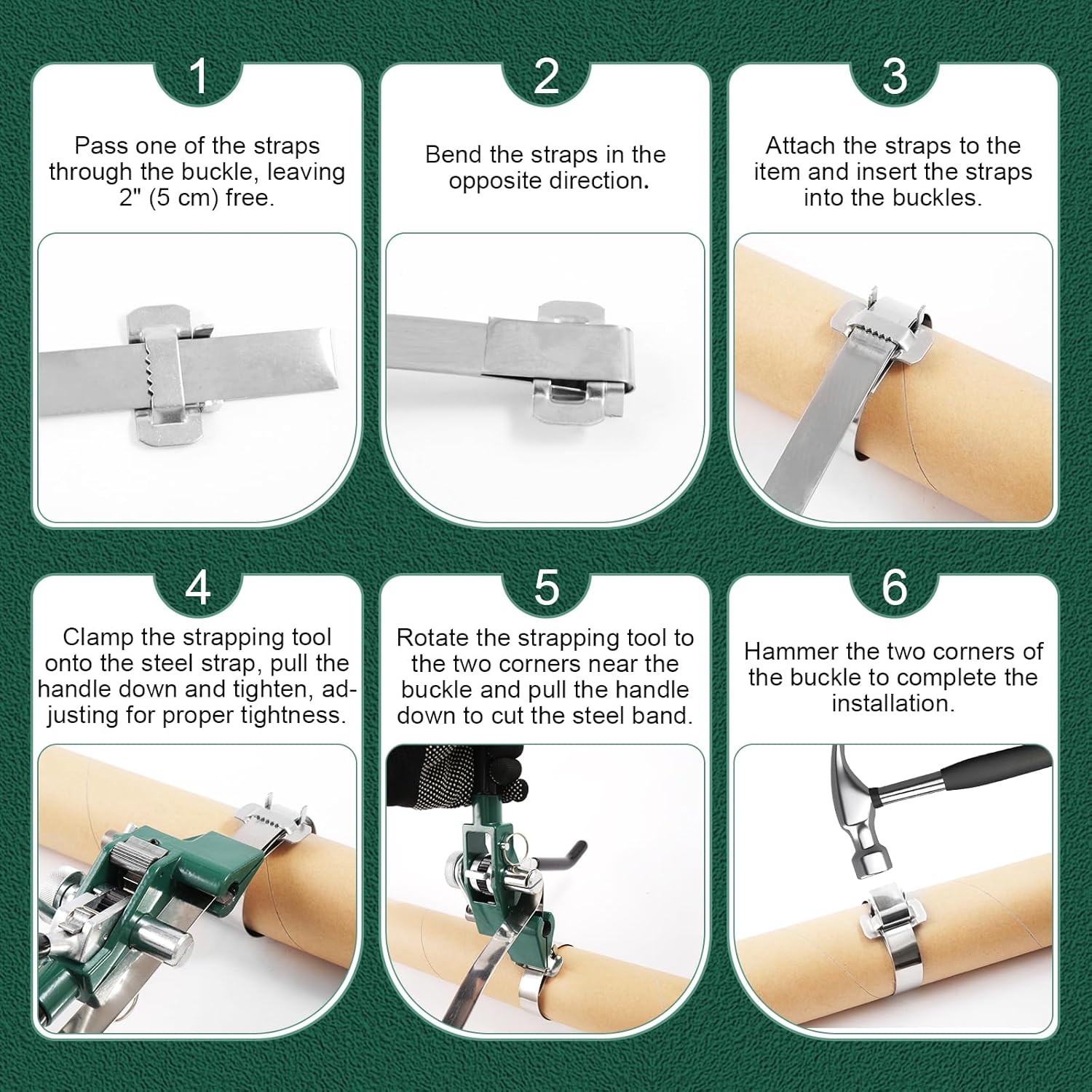 1

Pass one of the straps through the buckle, leaving 2" (5 cm) free.

2

Bend the straps in the opposite direction.

3

Attach the straps to the item and insert the straps into the buckles.

4

Clamp the strapping tool onto the steel strap, pull the handle down and tighten, adjusting for proper tightness.

5

Rotate the strapping tool to the two corners near the buckle and pull the handle down to cut the steel band.

6

Hammer the two corners of the buckle to complete the installation.