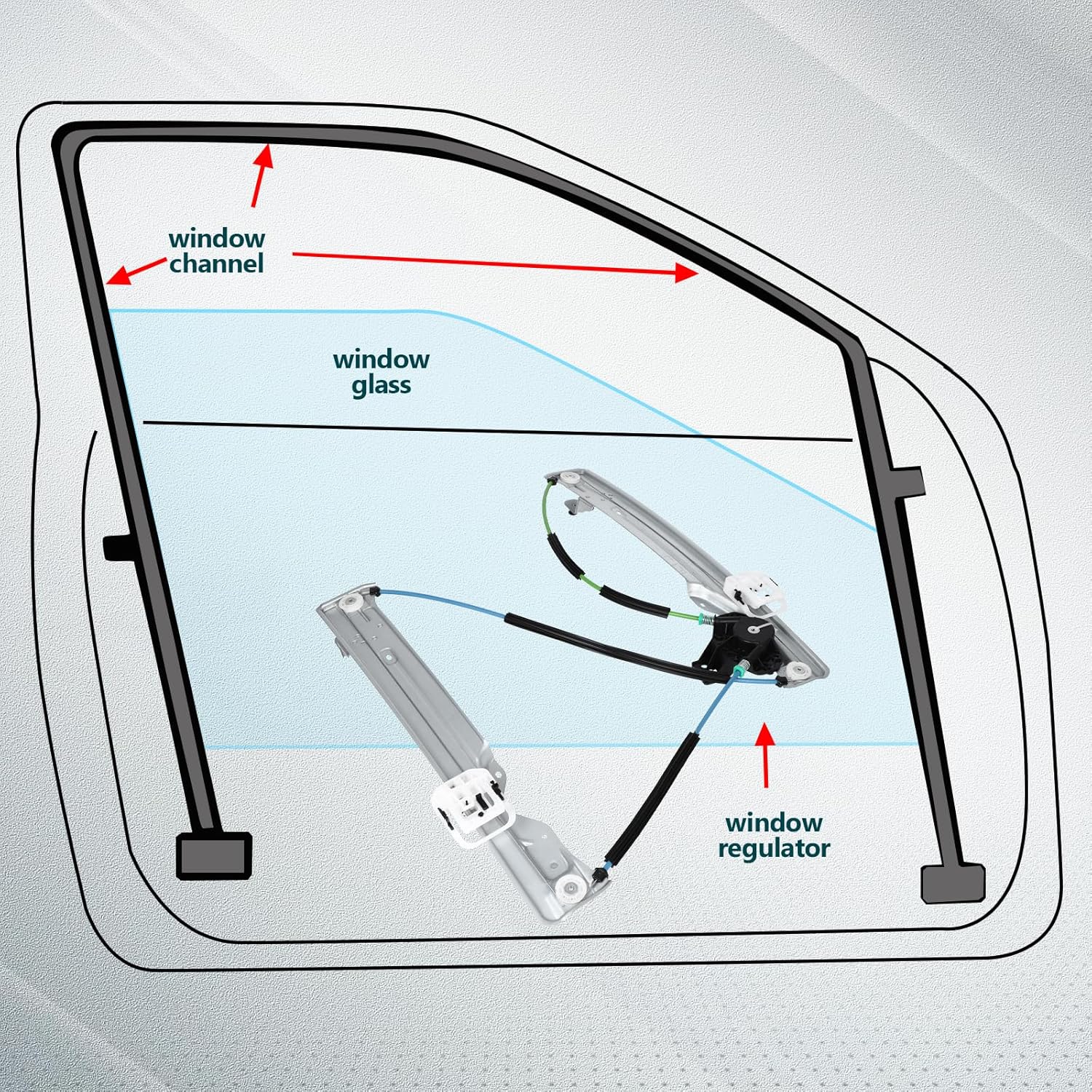 window channel

window glass

window regulator