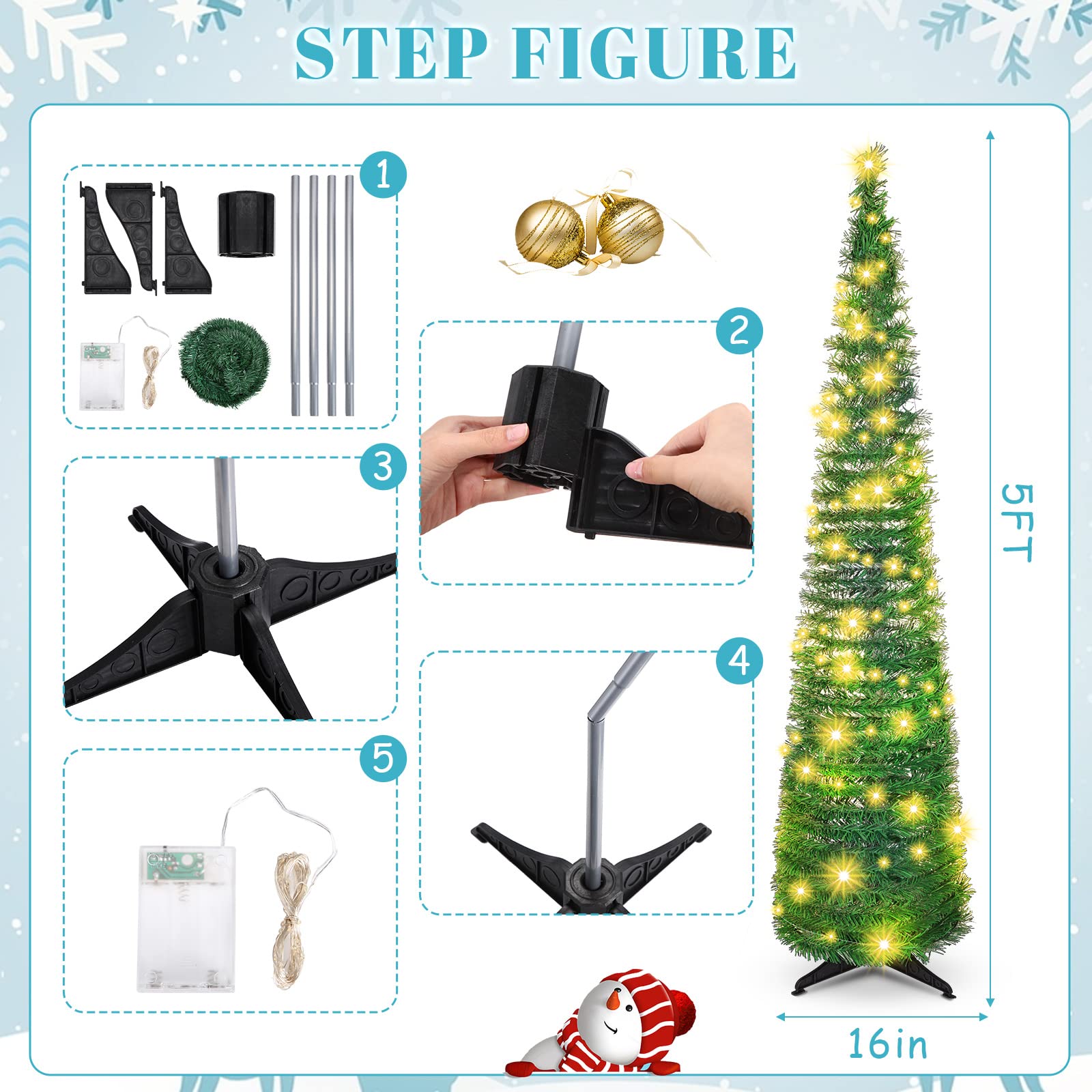 STEP FIGURE

1

2

3

4

5

5FT

16in