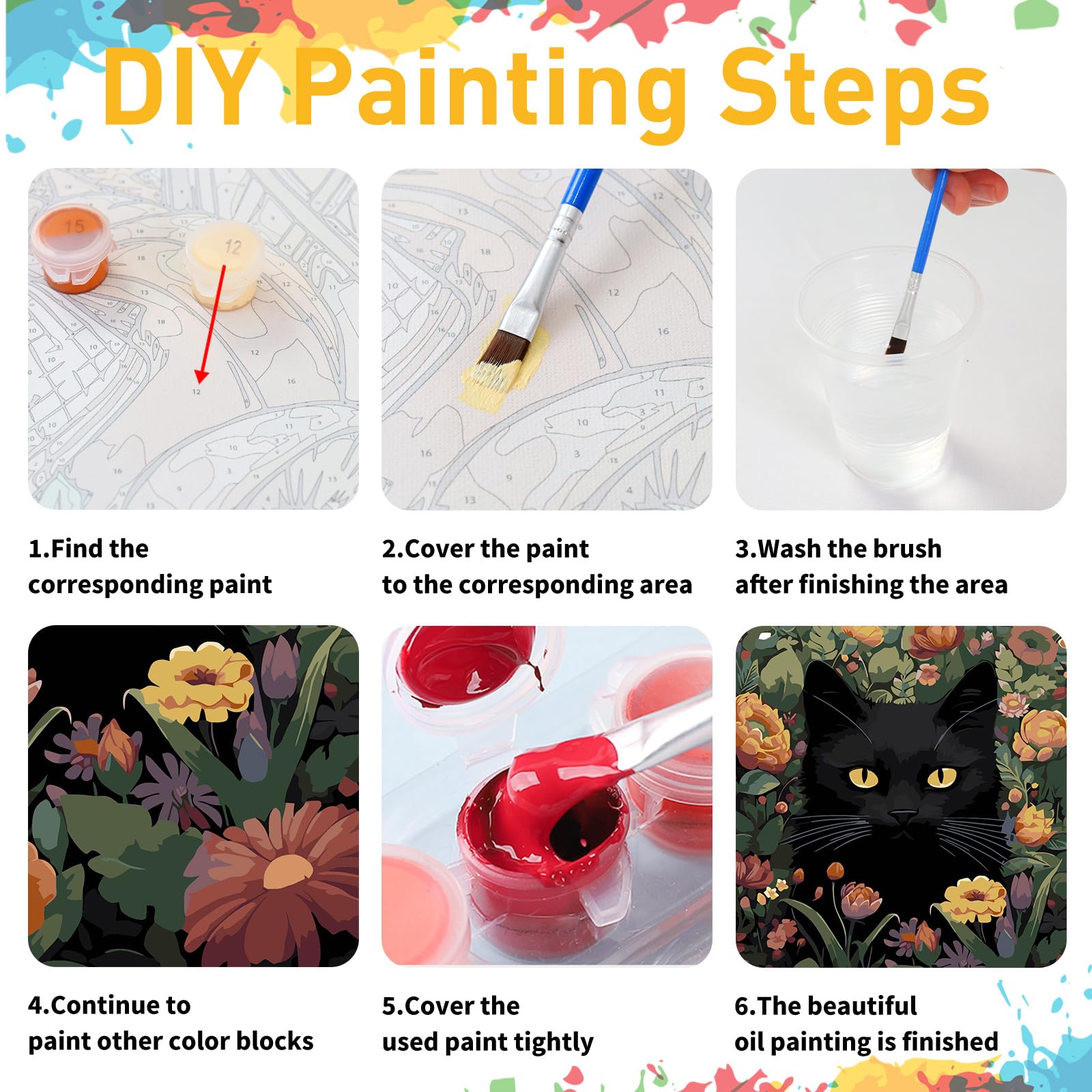 DIY Painting Steps

15
12
12

1.Find the corresponding paint

2.Cover the paint to the corresponding area

3.Wash the brush after finishing the area

4.Continue to paint other color blocks

5.Cover the used paint tightly

6.The beautiful oil painting is finished