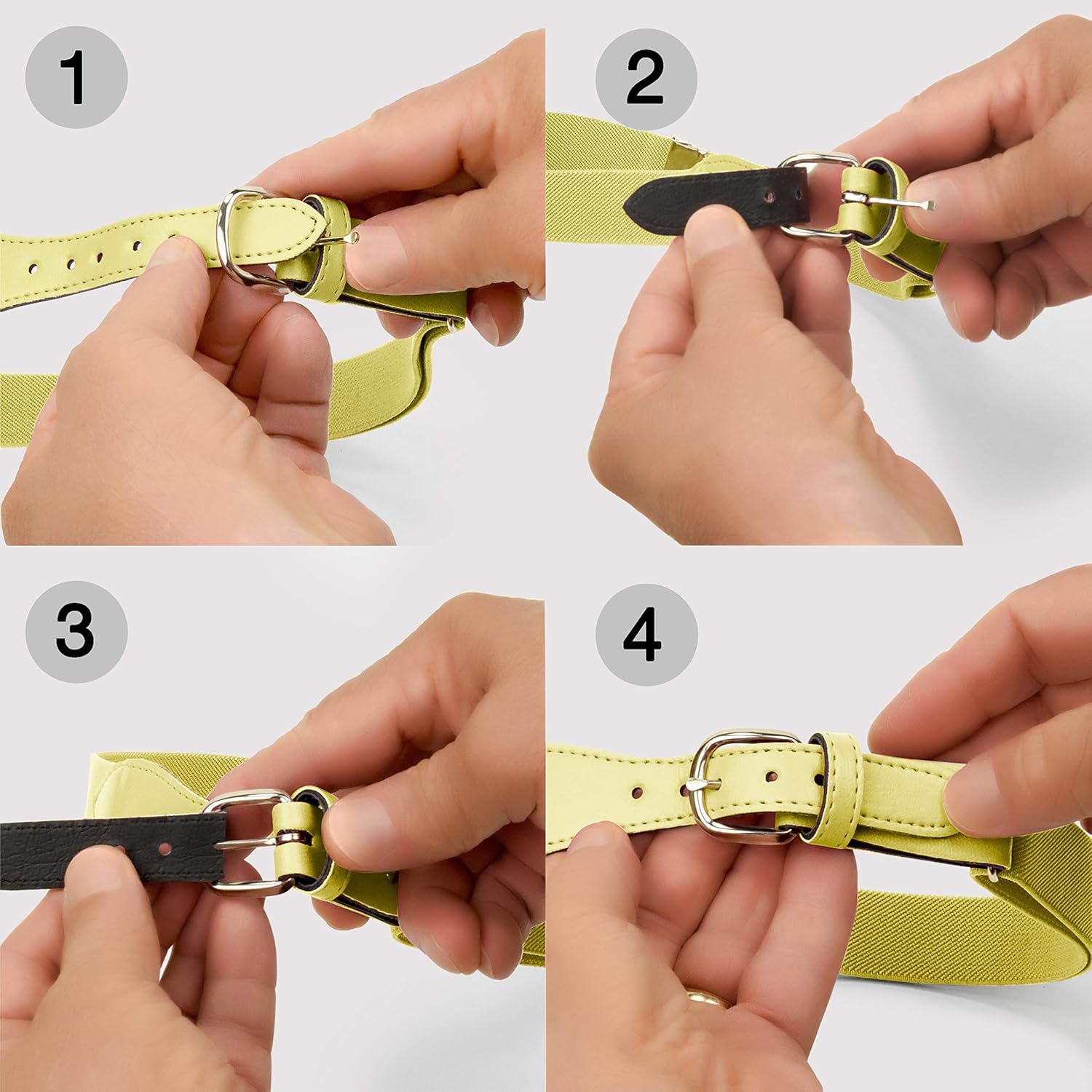 1

2

3

4