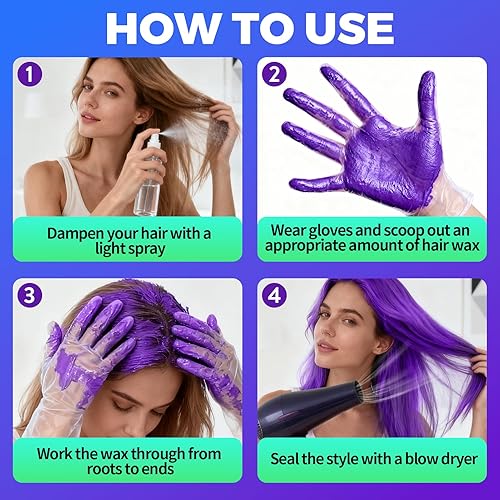 HOW TO USE

1

Dampen your hair with a light spray

2

Wear gloves and scoop out an appropriate amount of hair wax

3

Work the wax through from roots to ends

4

Seal the style with a blow dryer