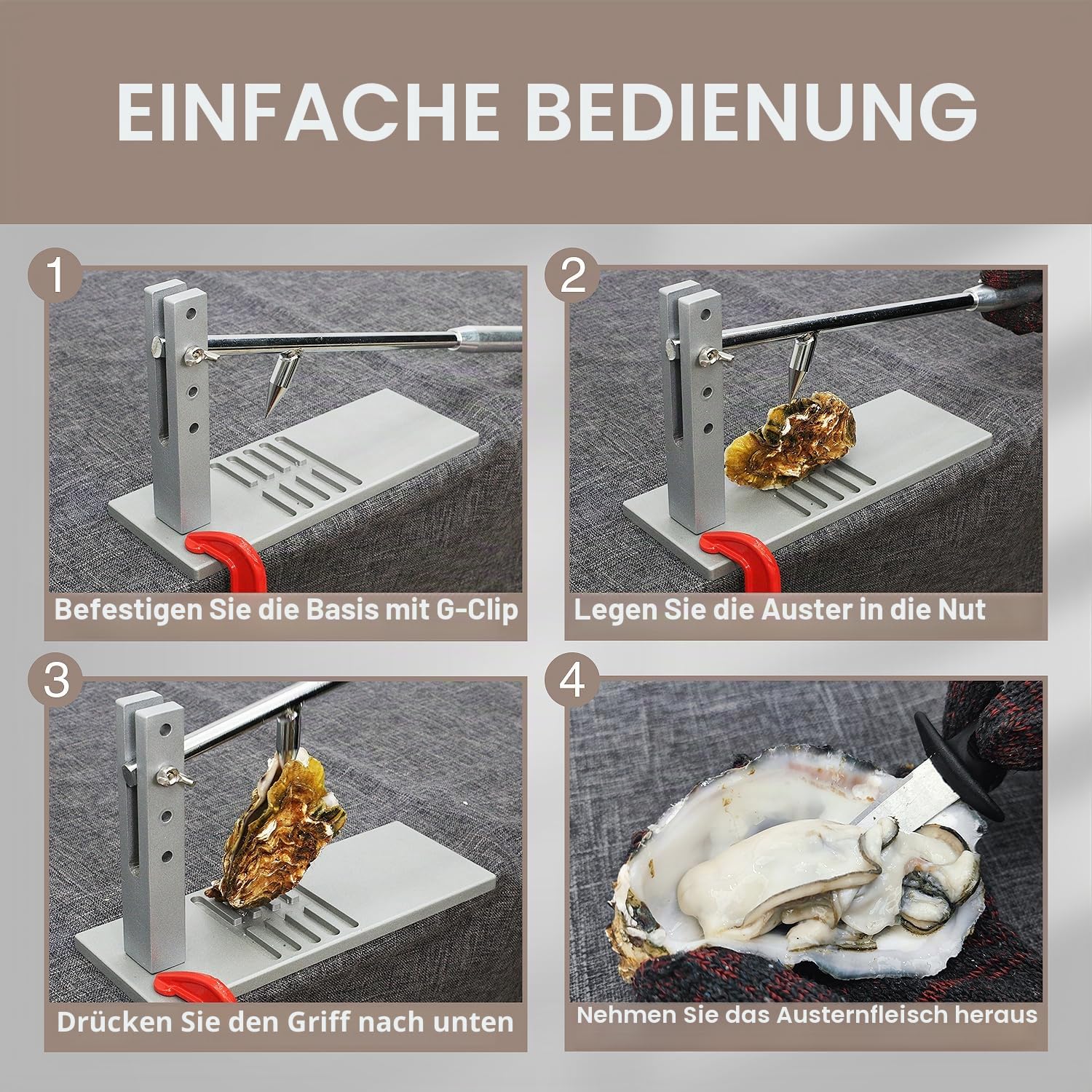 EINFACHE BEDIENUNG

1

Befestigen Sie die Basis mit G-Clip

2

Legen Sie die Auster in die Nut

3

Drücken Sie den Griff nach unten

4

Nehmen Sie das Austernfleisch heraus