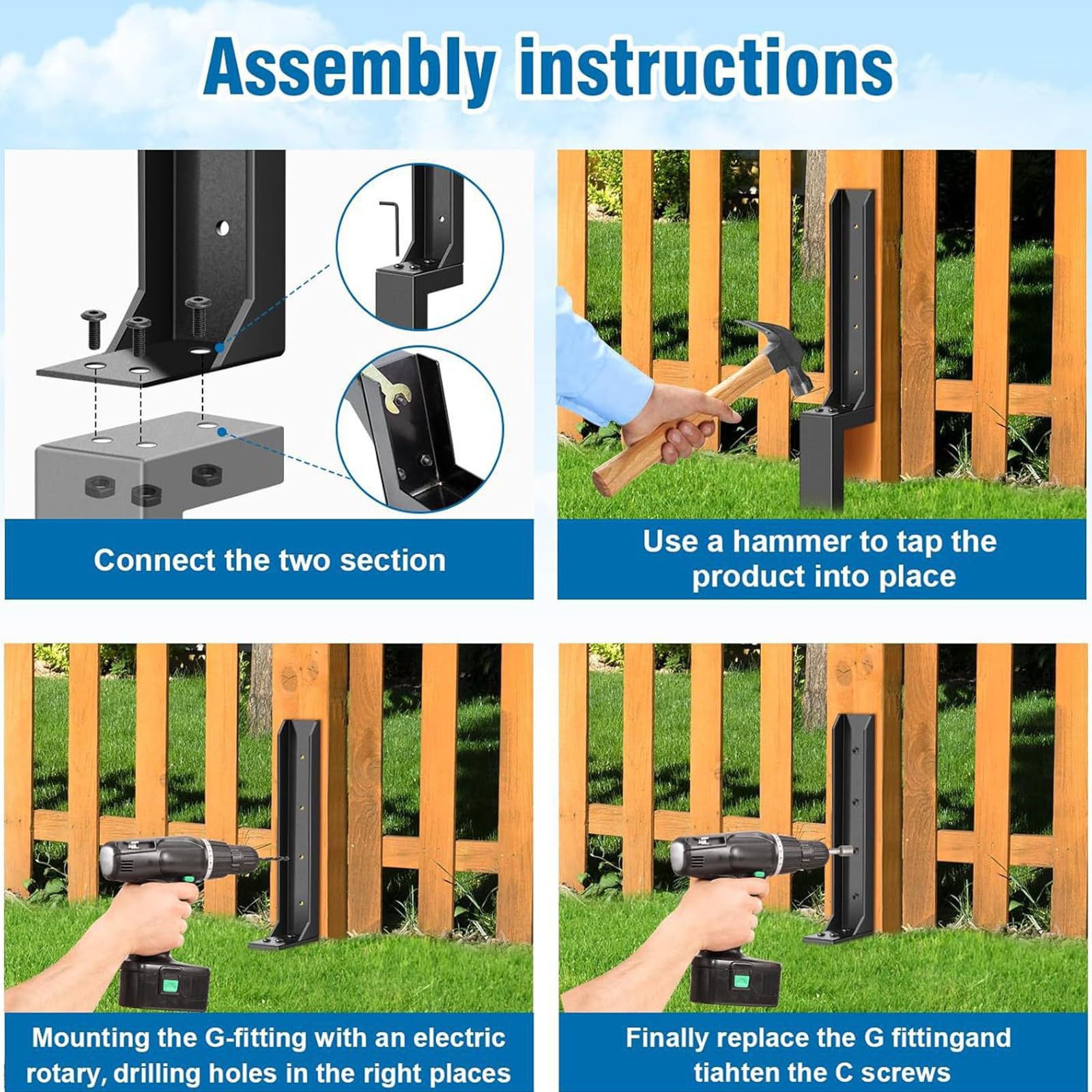 Assembly instructions

Connect the two section

Use a hammer to tap the product into place

Mounting the G-fitting with an electric rotary, drilling holes in the right places

Finally replace the G fittingand tiahten the C screws