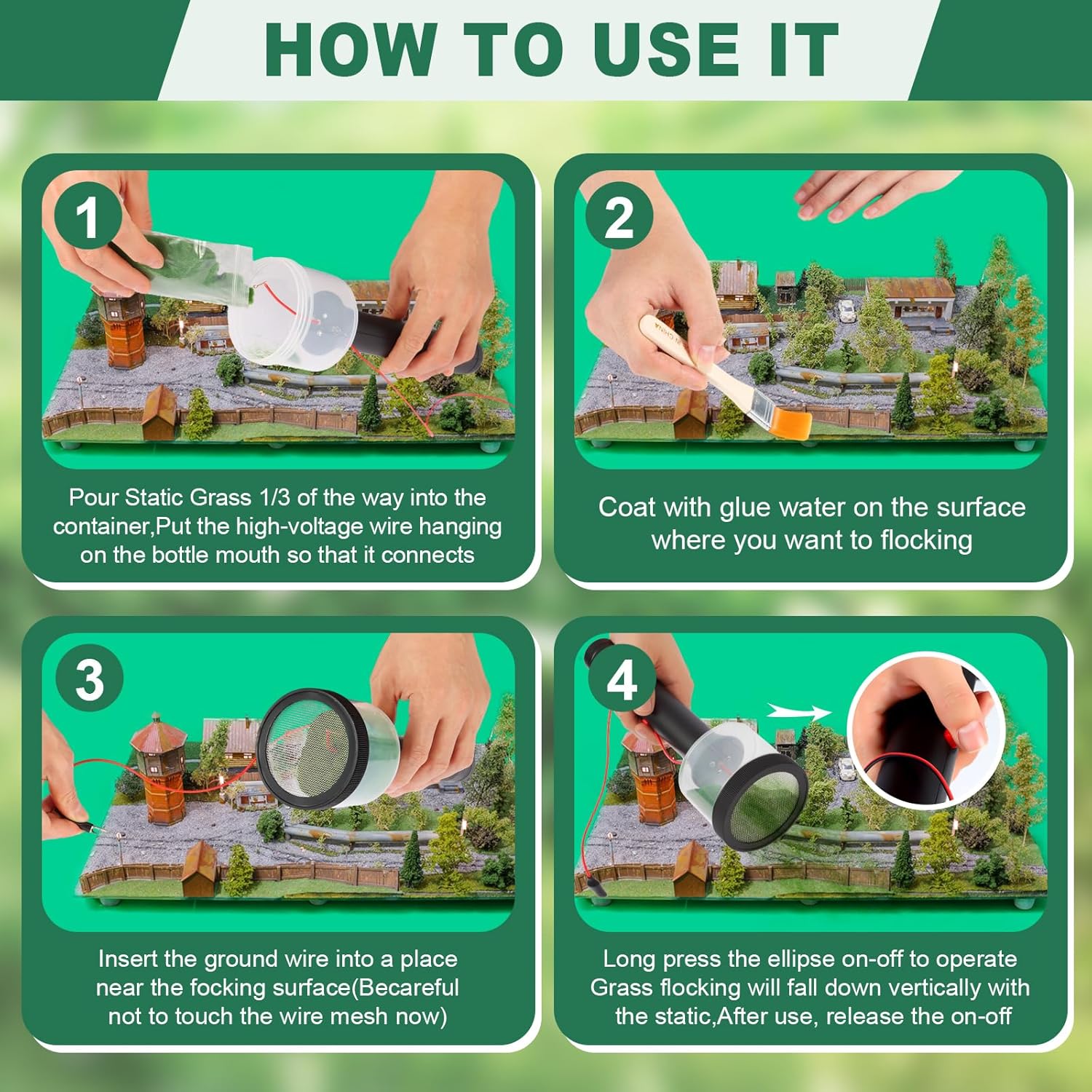 HOW TO USE IT

1

Pour Static Grass 1/3 of the way into the container,Put the high-voltage wire hanging on the bottle mouth so that it connects

2

Coat with glue water on the surface where you want to flocking

3

Insert the ground wire into a place near the focking surface(Becareful not to touch the wire mesh now)

4

Long press the ellipse on-off to operate Grass flocking will fall down vertically with the static,After use, release the on-off