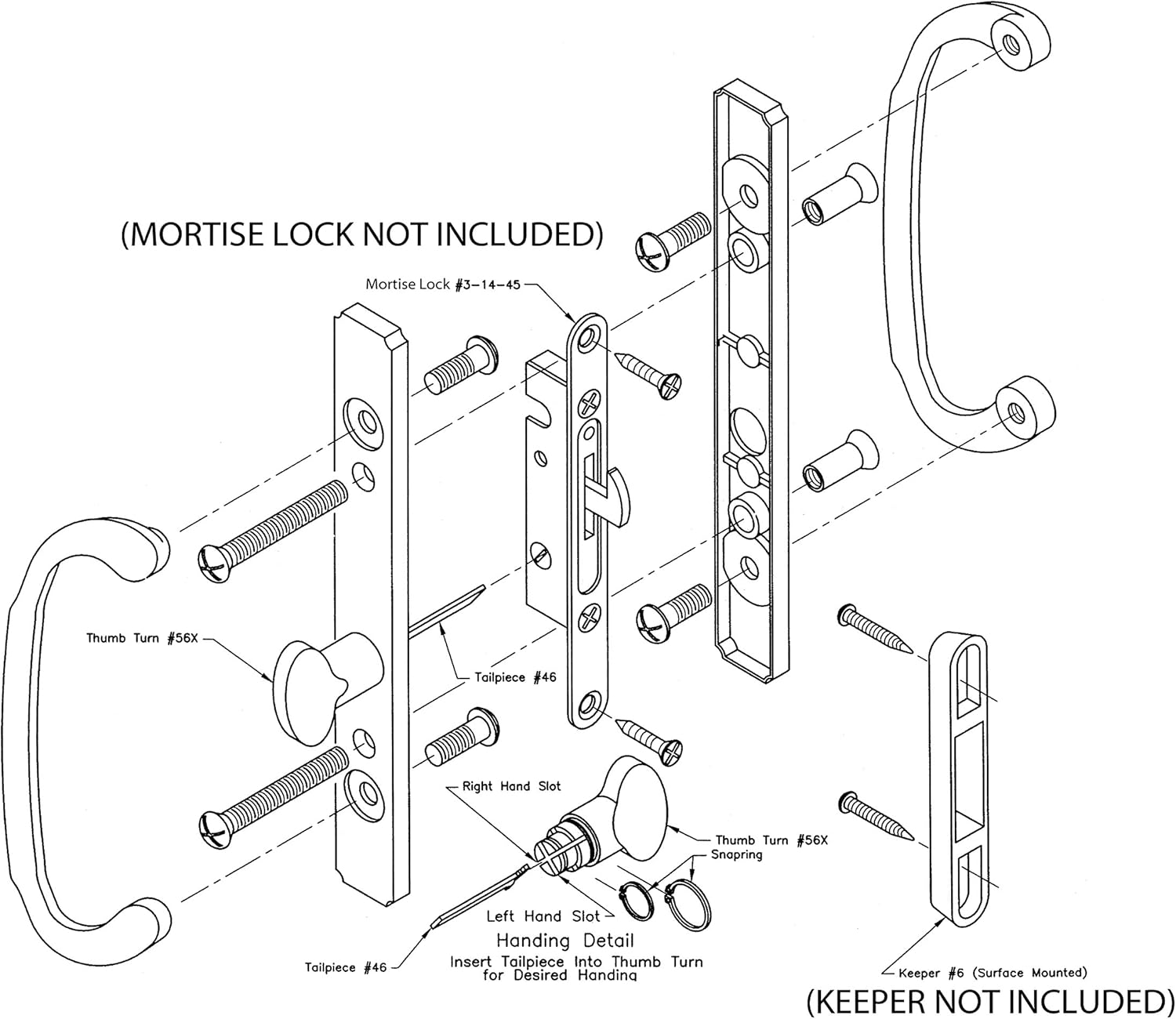 (MORTISE LOCK NOT INCLUDED)

Mortise Lock #3-14-45

Thumb Turn #56X

Tailpiece #46

Right Hand Slot

Thumb Turn #56X

Snapring

Left Hand Slot

Handing Detail

Insert Tailpiece Into Thumb Turn for Desired Handing

Tailpiece #46

Keeper #6 (Surface Mounted)

(KEEPER NOT INCLUDED)