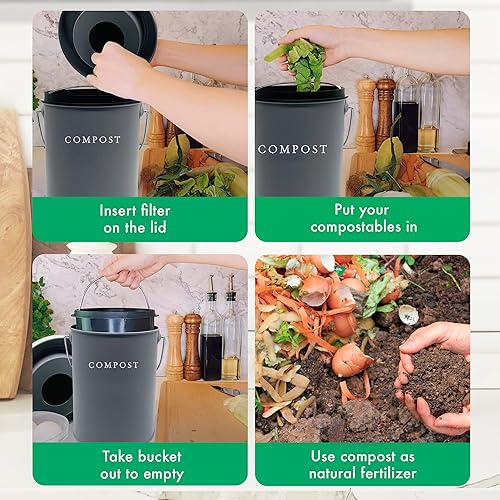 COMPOST

Insert filter on the lid

COMPOST

Put your compostables in

COMPOST

Take bucket out to empty

Use compost as natural fertilizer