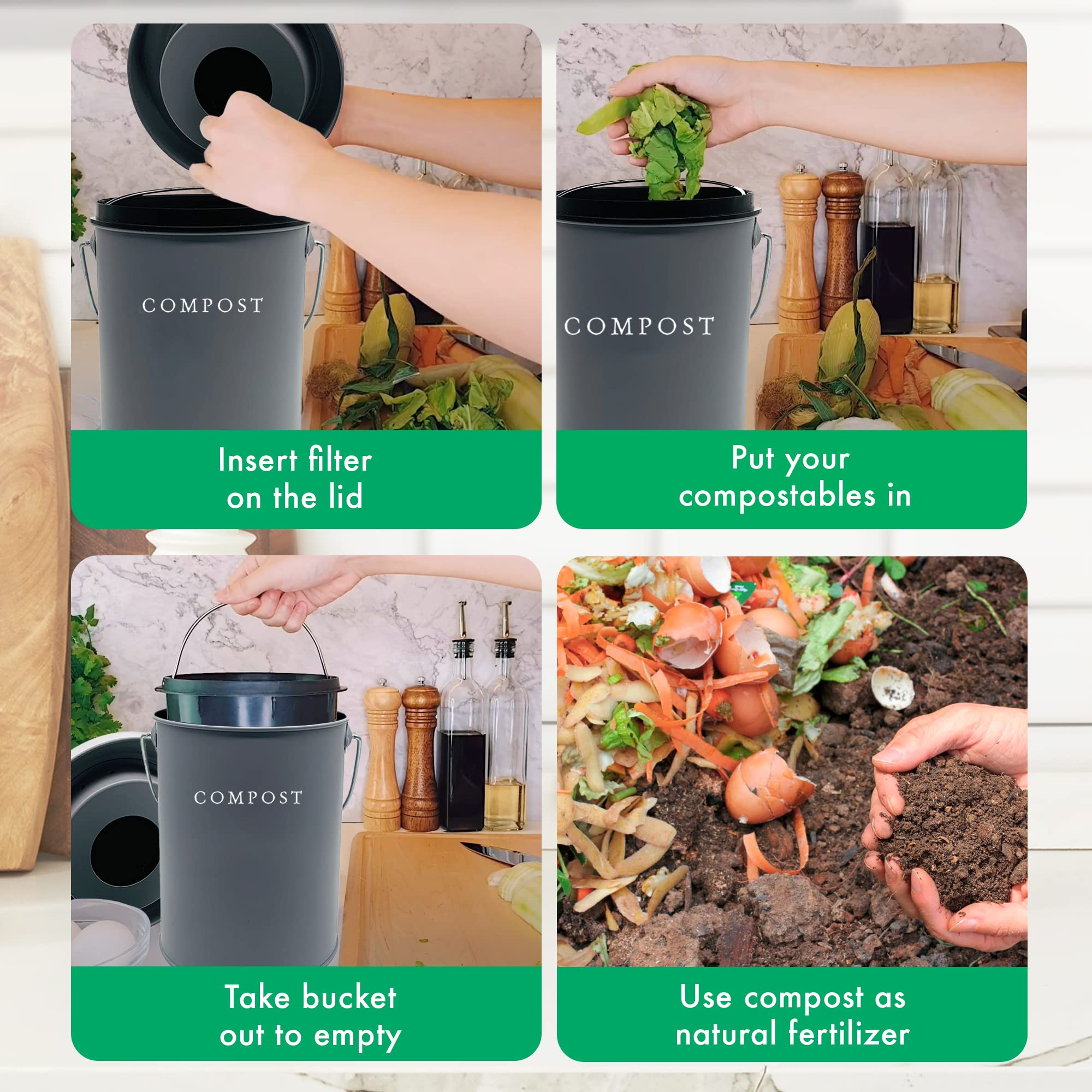 COMPOST

Insert filter on the lid

COMPOST

Put your compostables in

COMPOST

Take bucket out to empty

Use compost as natural fertilizer