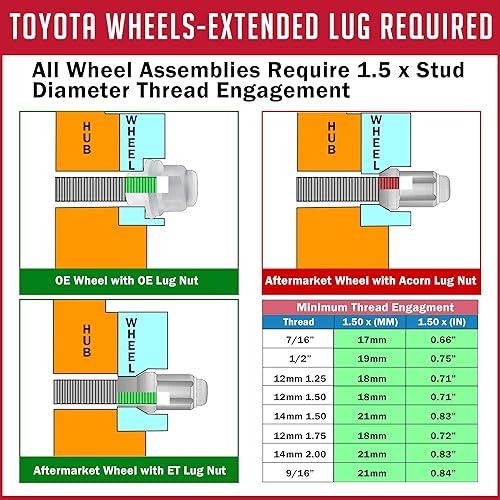 TOYOTA WHEELS-EXTENDED LUG REQUIRED

All Wheel Assemblies Require 1.5 x Stud Diameter Thread Engagement

HUB

WHEEL

OE Wheel with OE Lug Nut

HUB

WHEEL

Aftermarket Wheel with Acorn Lug Nut

HUB

WHEEL

Aftermarket Wheel with ET Lug Nut

Minimum Thread Engagment

| Thread | 1.50 x (MM) | 1.50 x (IN) |
|---|---|---|
| 7/16" | 17mm | 0.66" |
| 1/2" | 19mm | 0.75" |
| 12mm 1.25 | 18mm | 0.71" |
| 12mm 1.50 | 18mm | 0.71" |
| 14mm 1.50 | 21mm | 0.83" |
| 12mm 1.75 | 18mm | 0.72" |
| 14mm 2.00 | 21mm | 0.83" |
| 9/16" | 21mm | 0.84" |