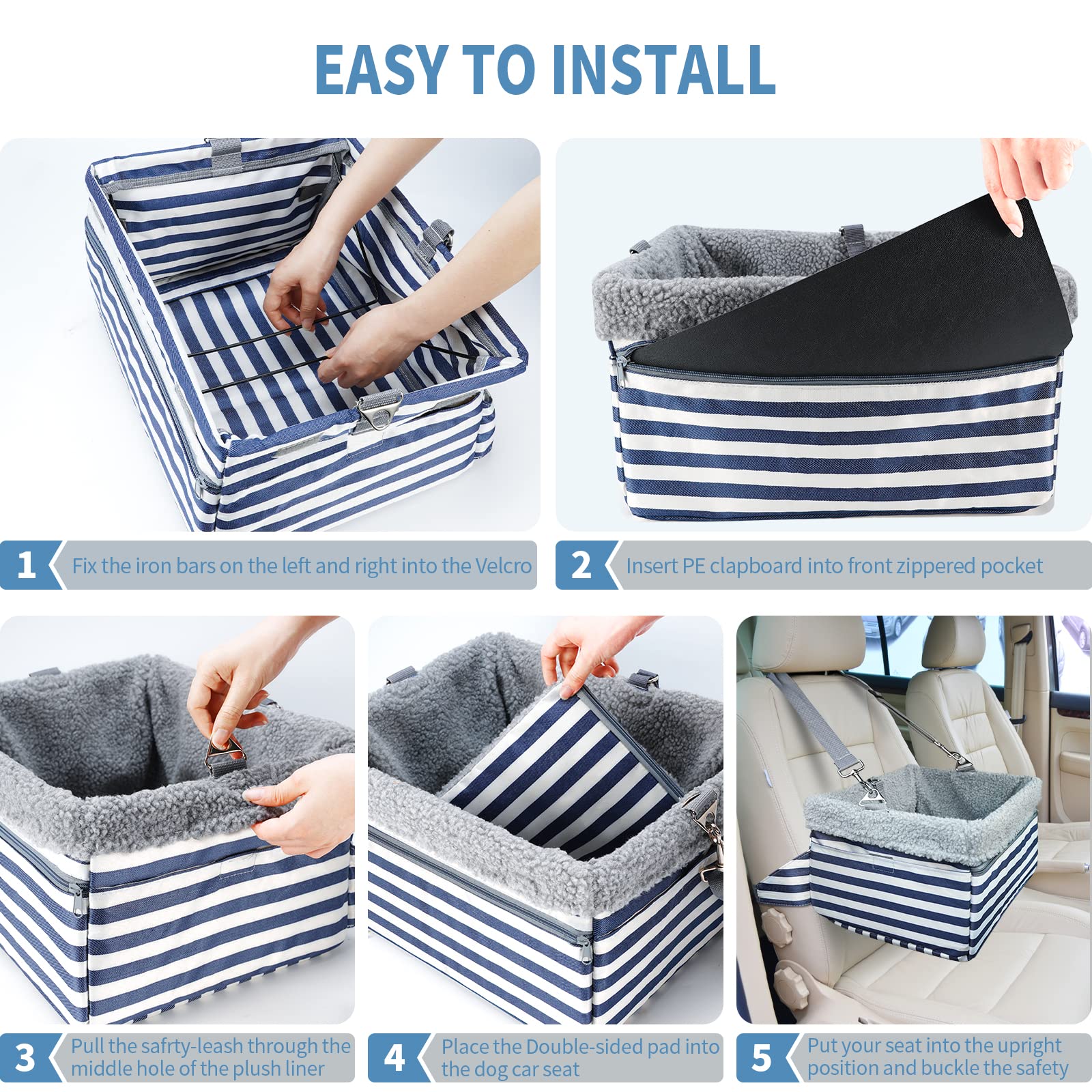 EASY TO INSTALL

1 Fix the iron bars on the left and right into the Velcro

2 Insert PE clapboard into front zippered pocket

3 Pull the safrty-leash through the middle hole of the plush liner

4 Place the Double-sided pad into the dog car seat

5 Put your seat into the upright position and buckle the safety