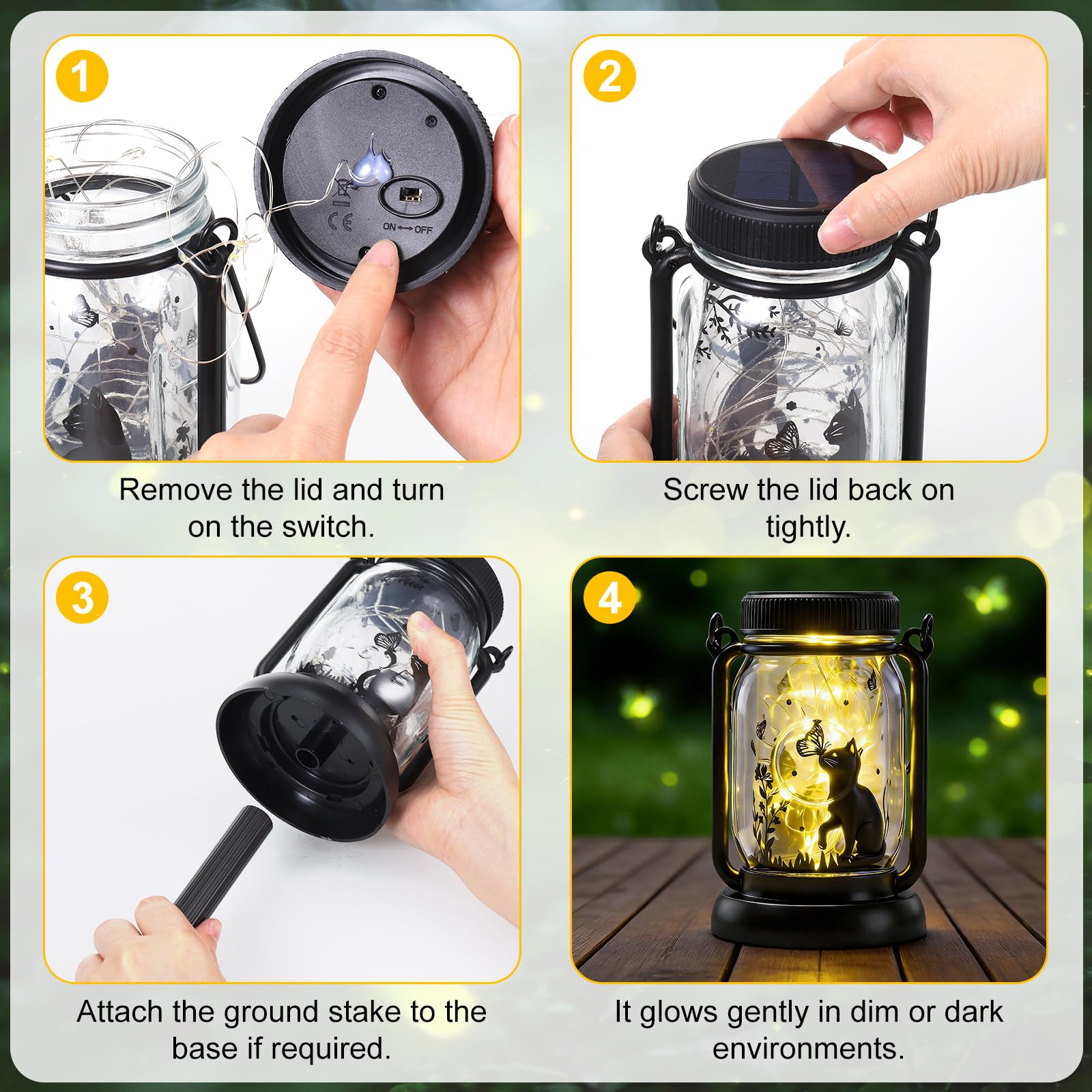 1

CE

ON ⟷ OFF

Remove the lid and turn on the switch.

2

Screw the lid back on tightly.

3

Attach the ground stake to the base if required.

4

It glows gently in dim or dark environments.