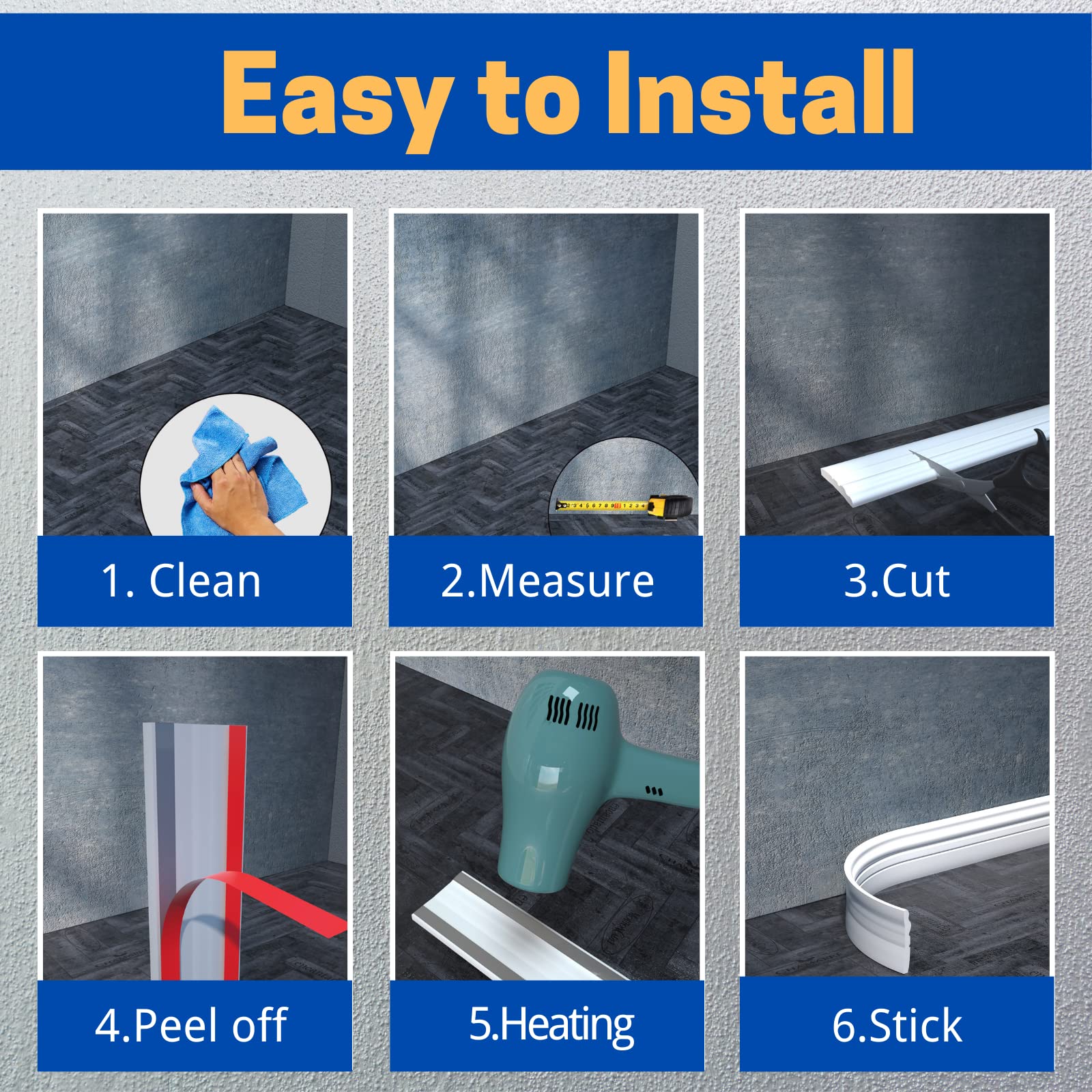 Easy to Install

1. Clean

2.Measure

3.Cut

4.Peel off

5.Heating

6.Stick