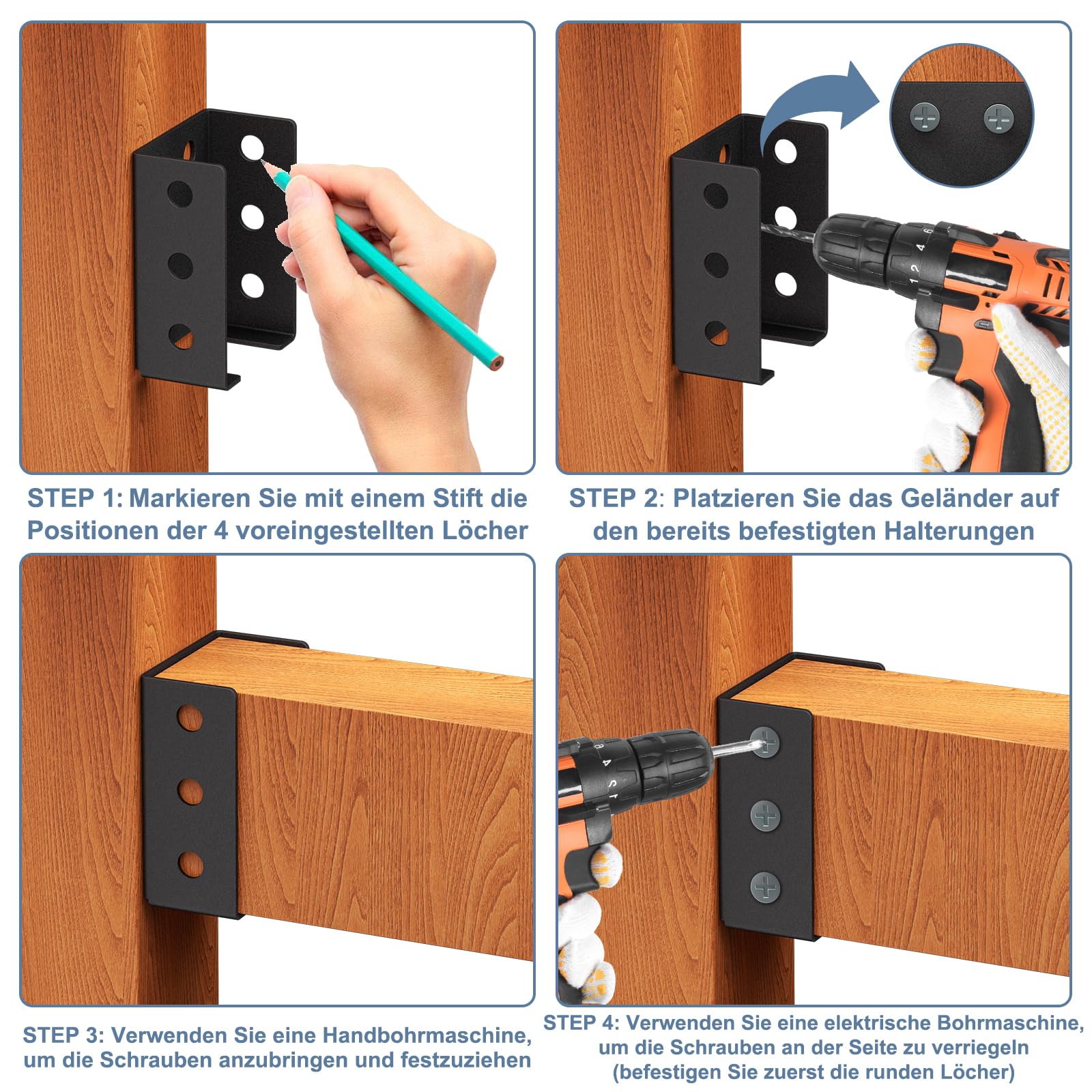 STEP 1: Markieren Sie mit einem Stift die Positionen der 4 voreingestellten Löcher

STEP 2: Platzieren Sie das Geländer auf den bereits befestigten Halterungen

STEP 3: Verwenden Sie eine Handbohrmaschine, um die Schrauben anzubringen und festzuziehen

STEP 4: Verwenden Sie eine elektrische Bohrmaschine, um die Schrauben an der Seite zu verriegeln (befestigen Sie zuerst die runden Löcher)