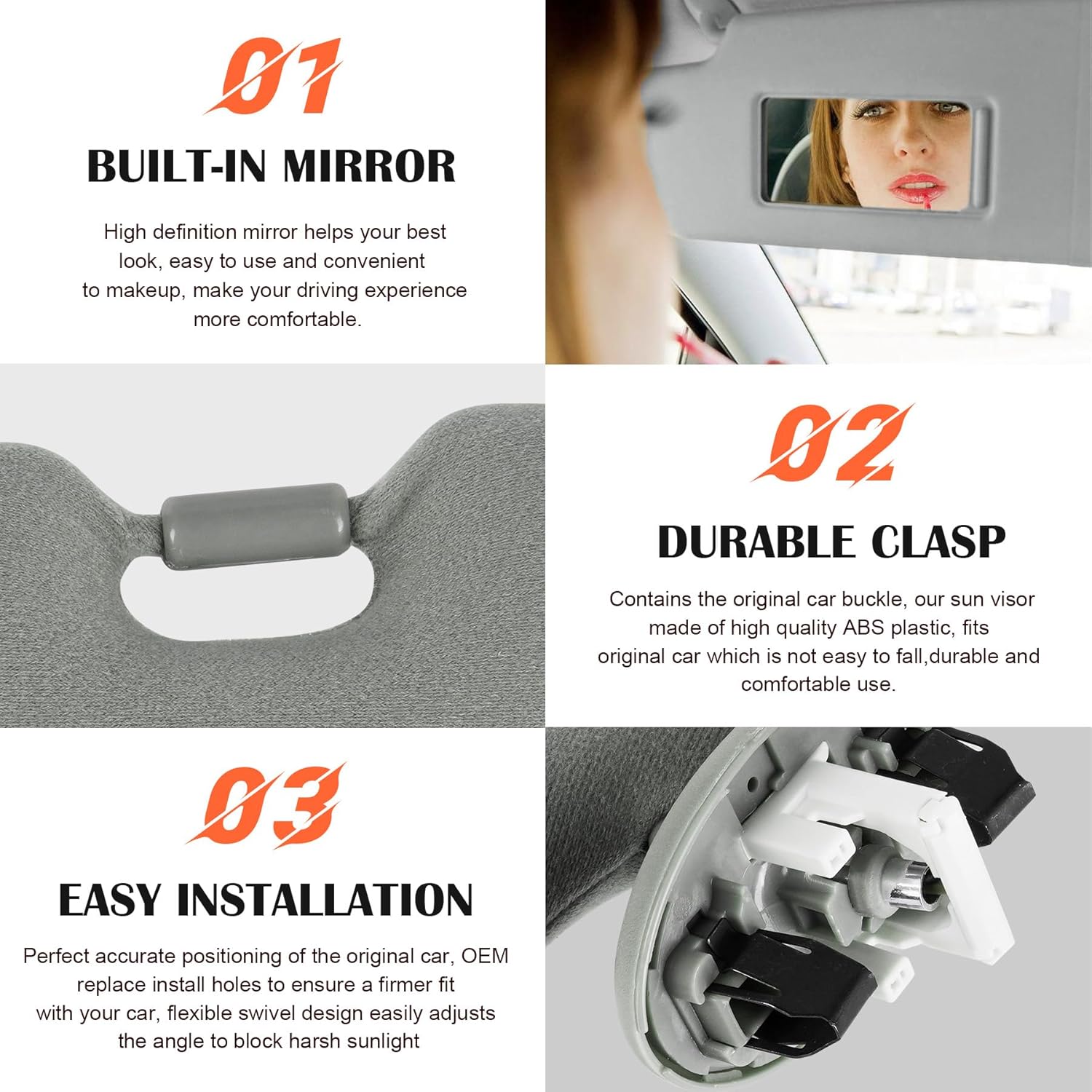 01

BUILT-IN MIRROR

High definition mirror helps your best look, easy to use and convenient to makeup, make your driving experience more comfortable.

02

DURABLE CLASP

Contains the original car buckle, our sun visor made of high quality ABS plastic, fits original car which is not easy to fall,durable and comfortable use.

03

EASY INSTALLATION

Perfect accurate positioning of the original car, OEM replace install holes to ensure a firmer fit with your car, flexible swivel design easily adjusts the angle to block harsh sunlight