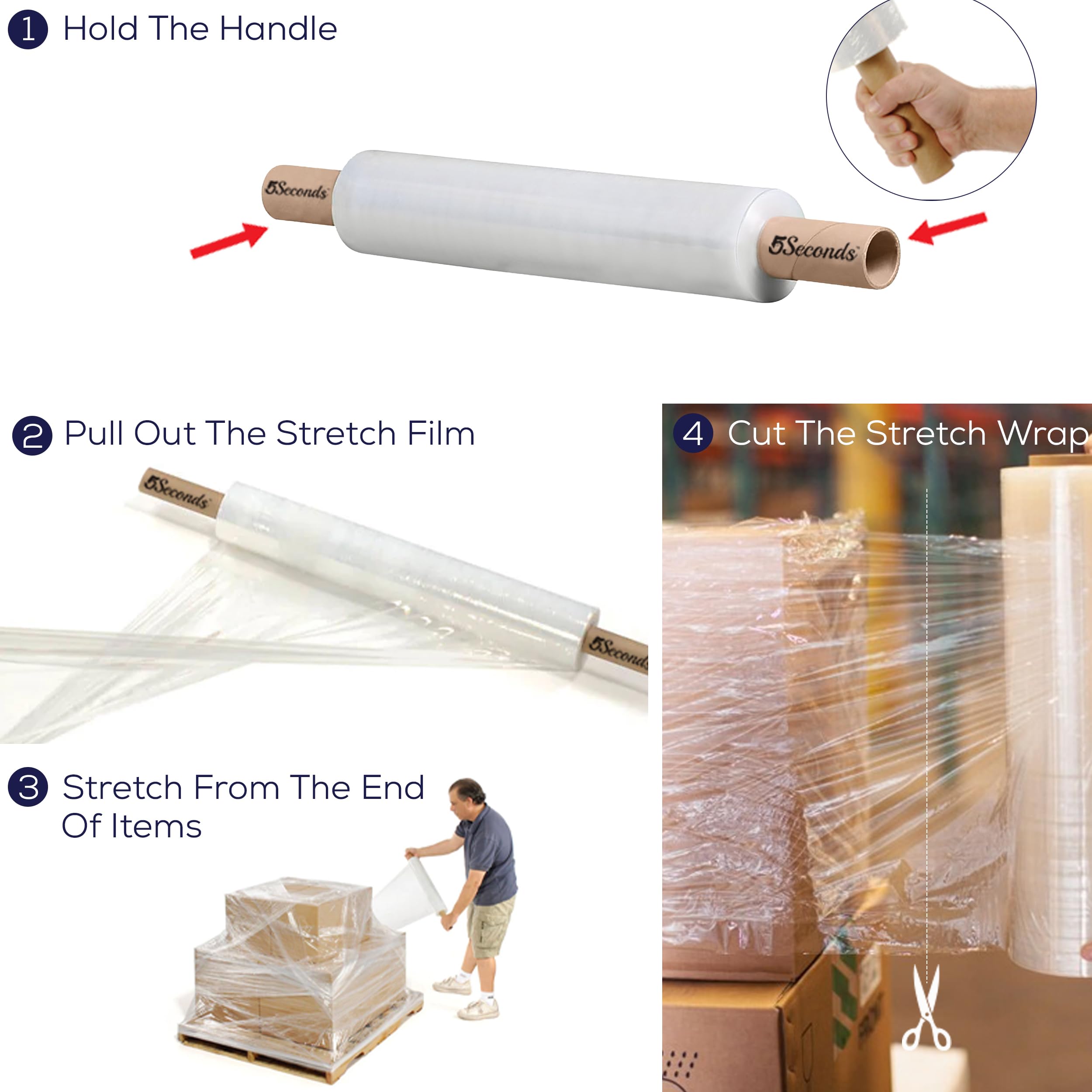 1 Hold The Handle

5Seconds

5Seconds

2 Pull Out The Stretch Film

5Seconds

5Seconds

3 Stretch From The End Of Items

4 Cut The Stretch Wrap