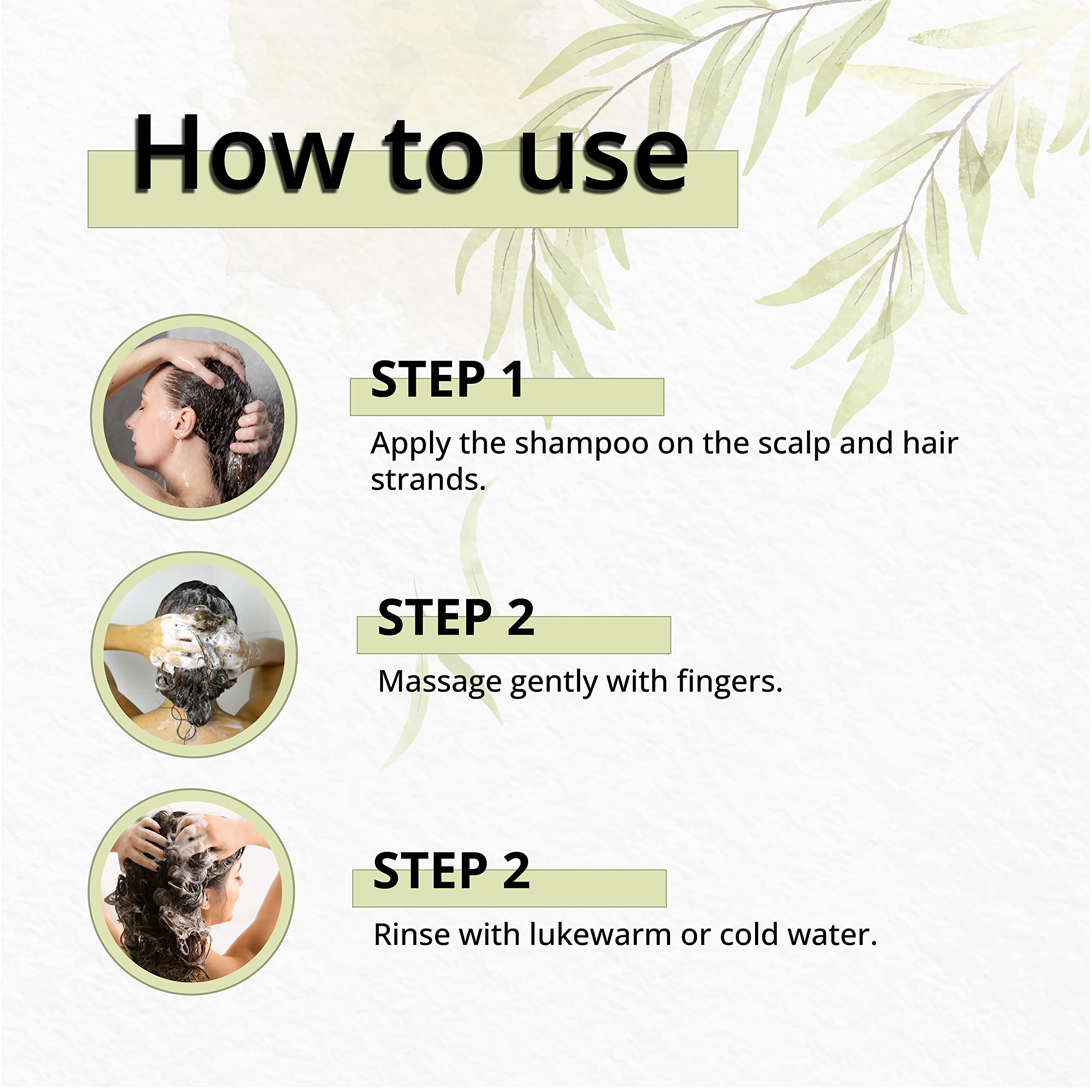 How to use

STEP 1

Apply the shampoo on the scalp and hair strands.

STEP 2

Massage gently with fingers.

STEP 2

Rinse with lukewarm or cold water.