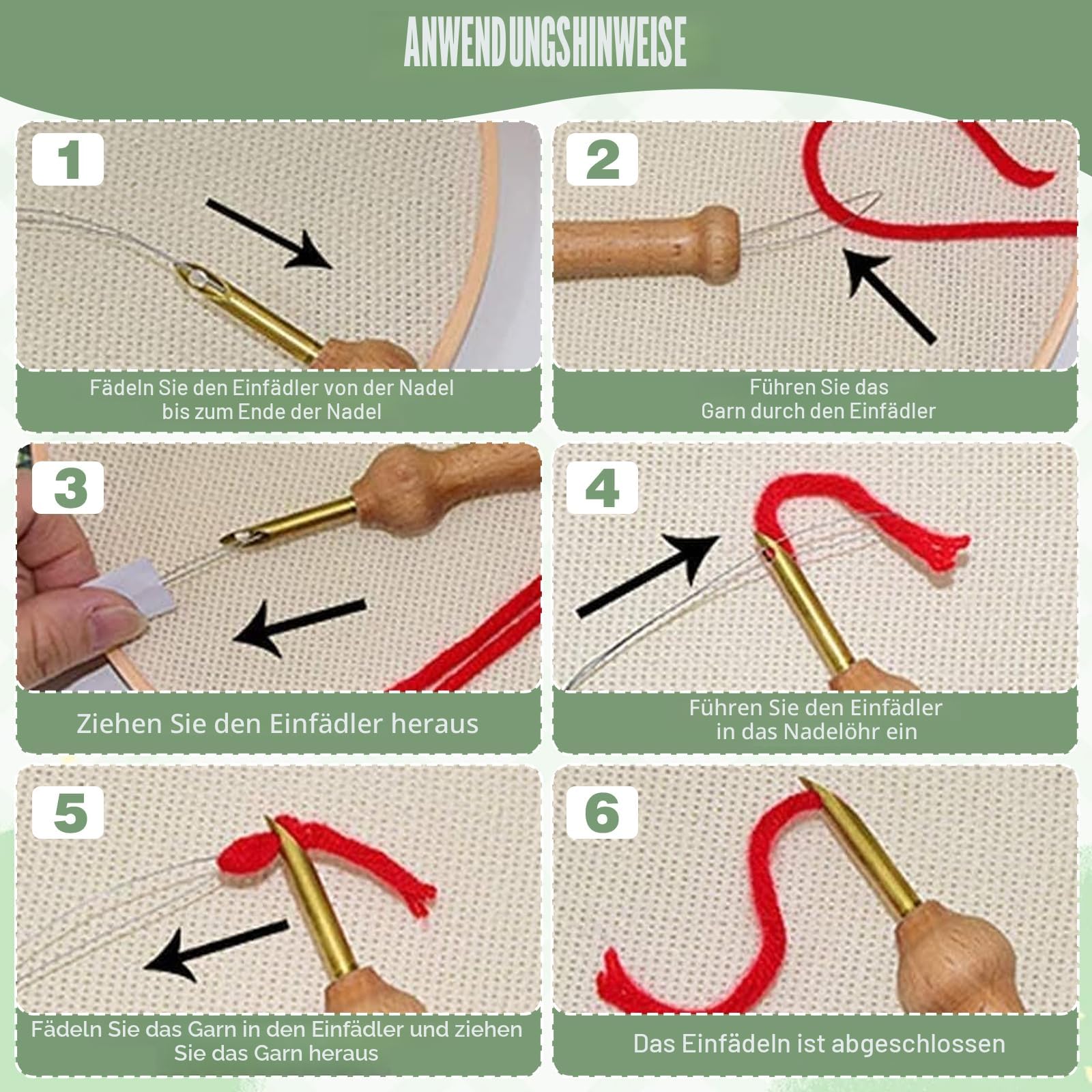 ANWENDUNGSHINWEISE

1

Fädeln Sie den Einfädler von der Nadel bis zum Ende der Nadel

2

Führen Sie das Garn durch den Einfädler

3

Ziehen Sie den Einfädler heraus

4

Führen Sie den Einfädler in das Nadelöhr ein

5

Fädeln Sie das Garn in den Einfädler und ziehen Sie das Garn heraus

6

Das Einfädeln ist abgeschlossen