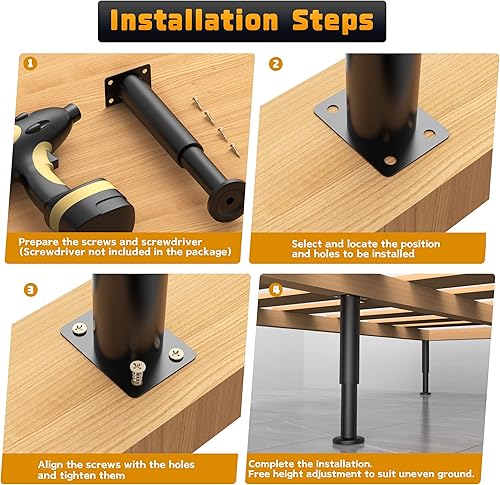 Installation Steps

1

Prepare the screws and screwdriver (Screwdriver not included in the package)

2

Select and locate the position and holes to be installed

3

Align the screws with the holes and tighten them

4

Complete the installation. Free height adjustment to suit uneven ground.