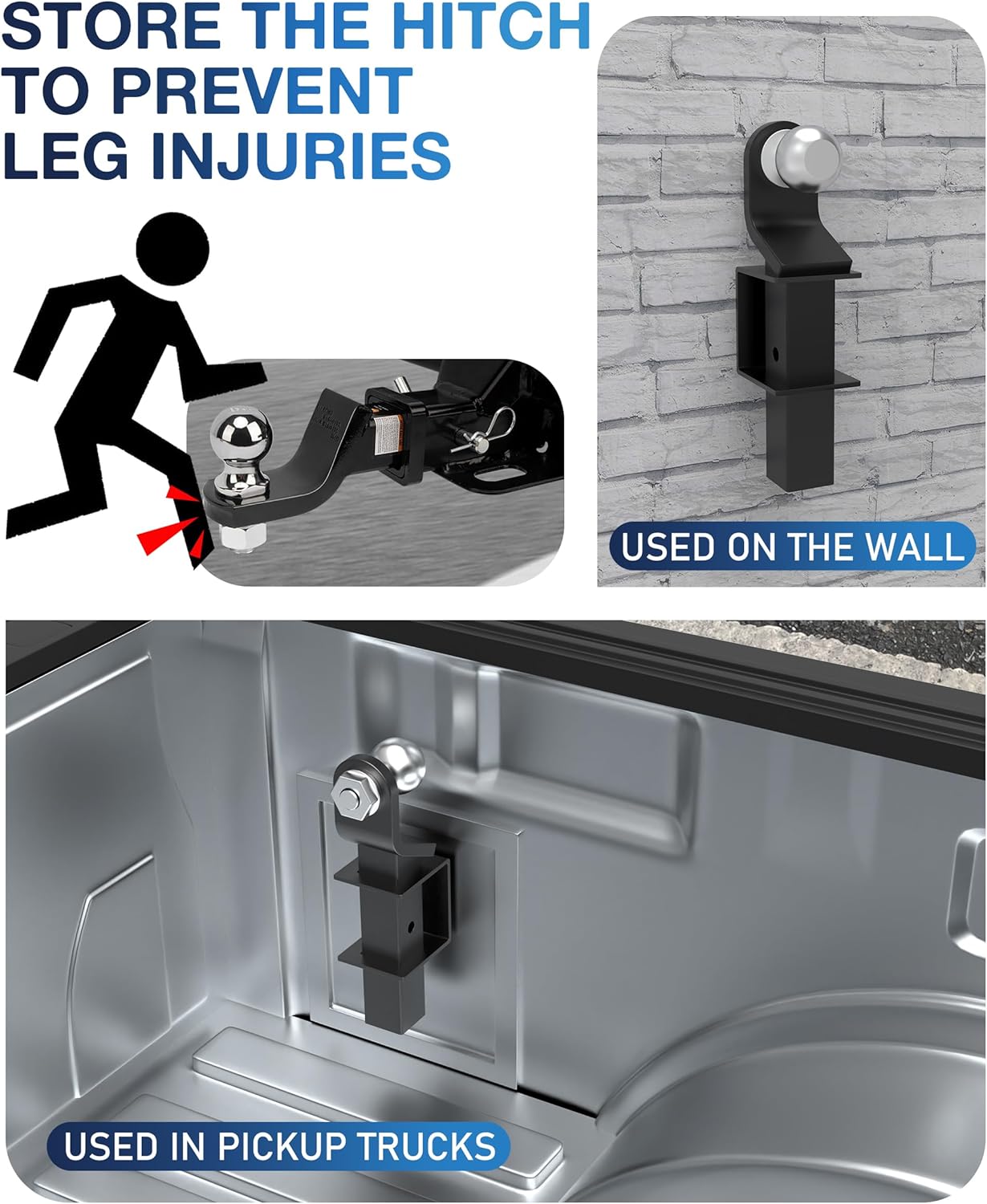 STORE THE HITCH TO PREVENT LEG INJURIES

USED ON THE WALL

USED IN PICKUP TRUCKS