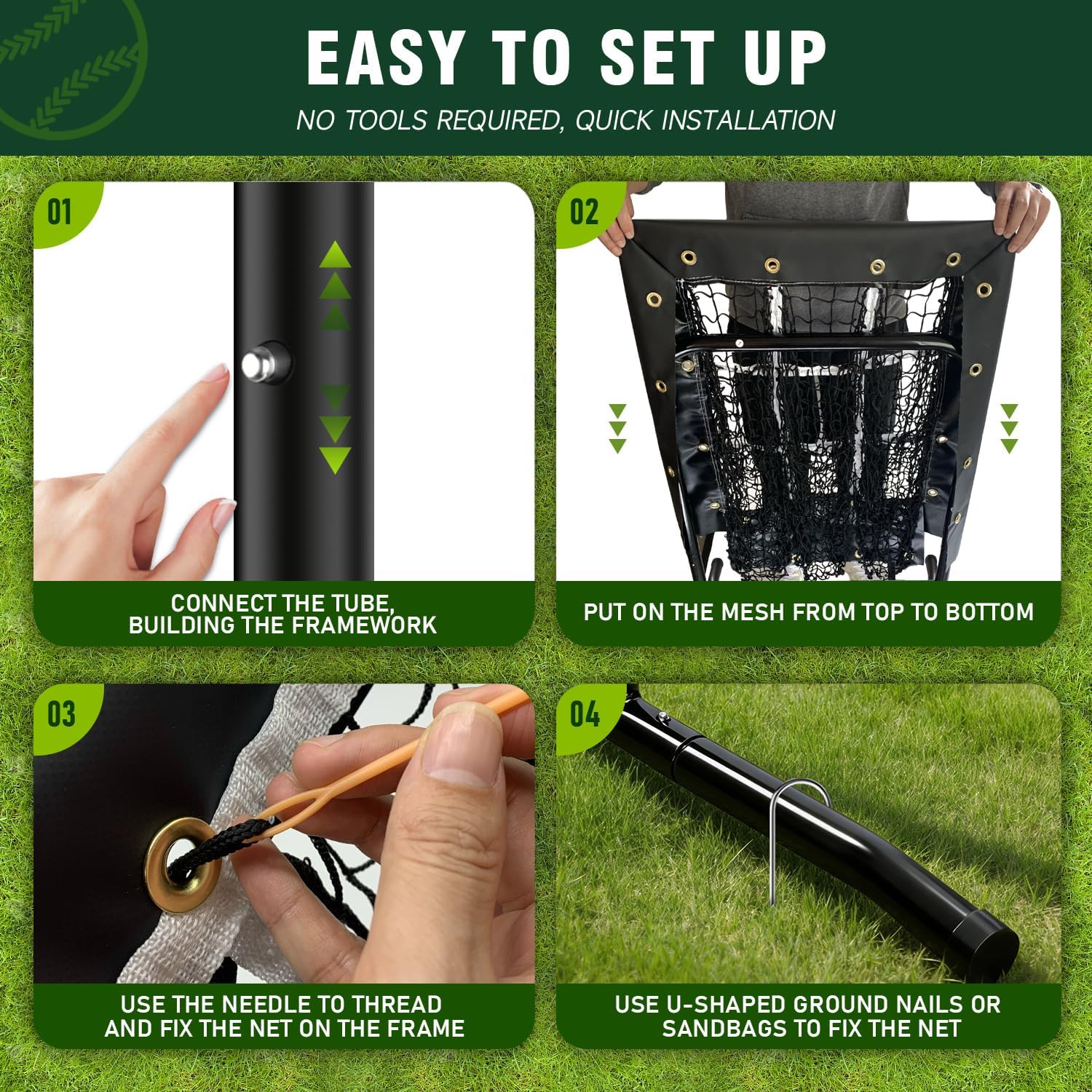 EASY TO SET UP

NO TOOLS REQUIRED, QUICK INSTALLATION

01

CONNECT THE TUBE, BUILDING THE FRAMEWORK

02

PUT ON THE MESH FROM TOP TO BOTTOM

03

USE THE NEEDLE TO THREAD AND FIX THE NET ON THE FRAME

04

USE U-SHAPED GROUND NAILS OR SANDBAGS TO FIX THE NET