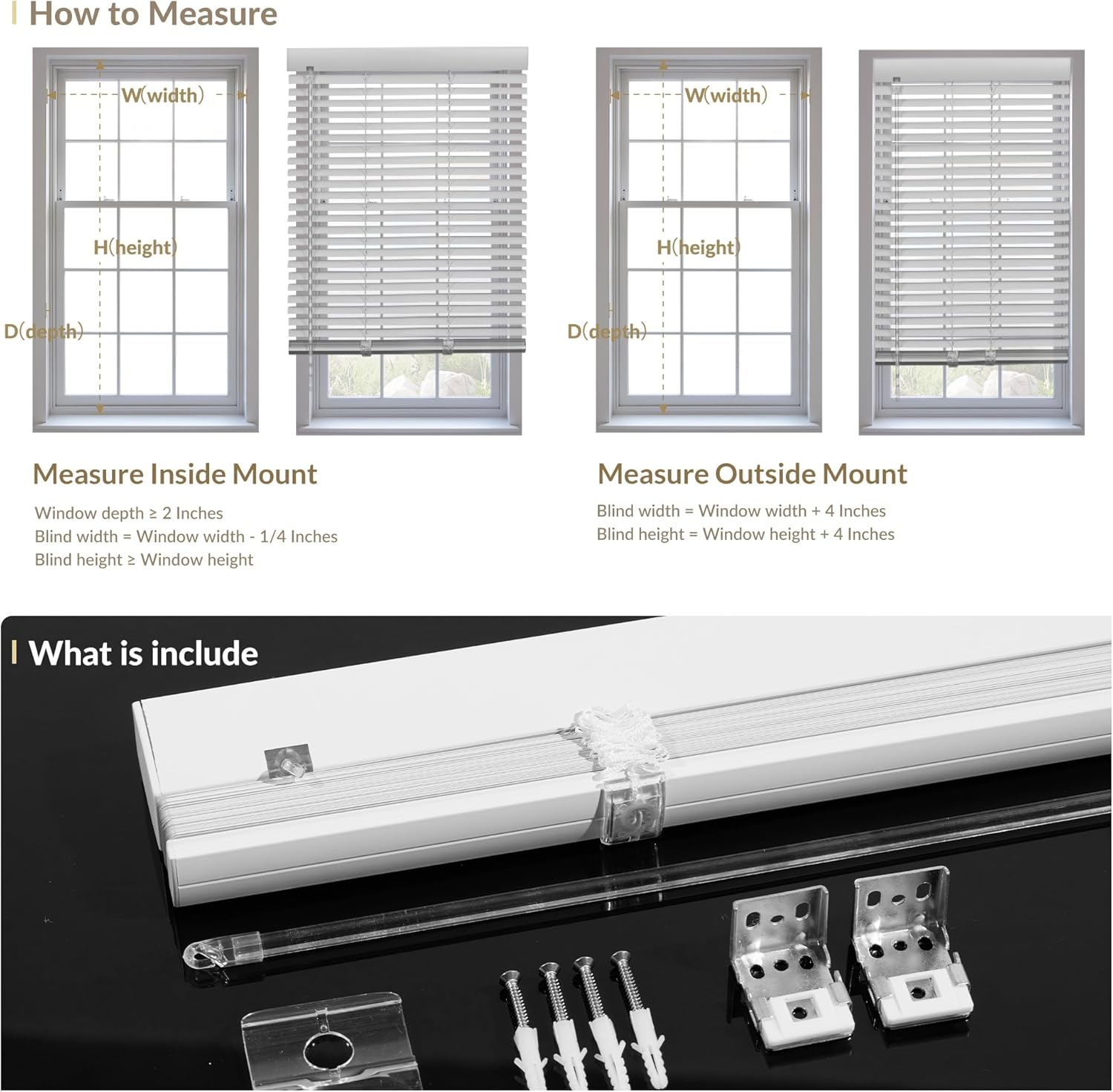 How to Measure

W(width)

H(height)

D(depth)

W(width)

H(height)

D(depth)

Measure Inside Mount

Window depth ≥ 2 Inches
Blind width = Window width - 1/4 Inches
Blind height ≥ Window height

Measure Outside Mount

Blind width = Window width + 4 Inches
Blind height = Window height + 4 Inches

What is include