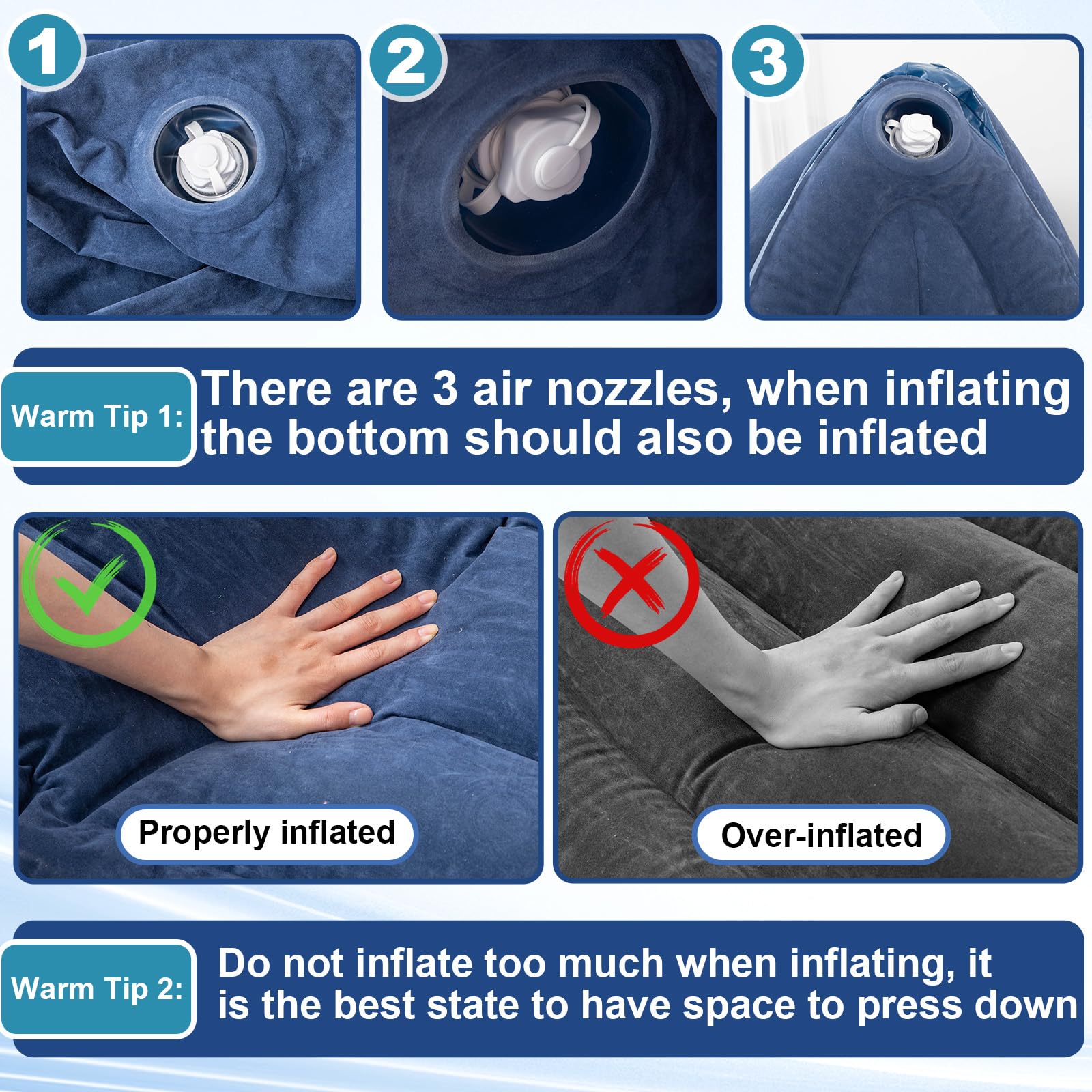 1

2

3

Warm Tip 1: There are 3 air nozzles, when inflating the bottom should also be inflated

Properly inflated

Over-inflated

Warm Tip 2: Do not inflate too much when inflating, it is the best state to have space to press down