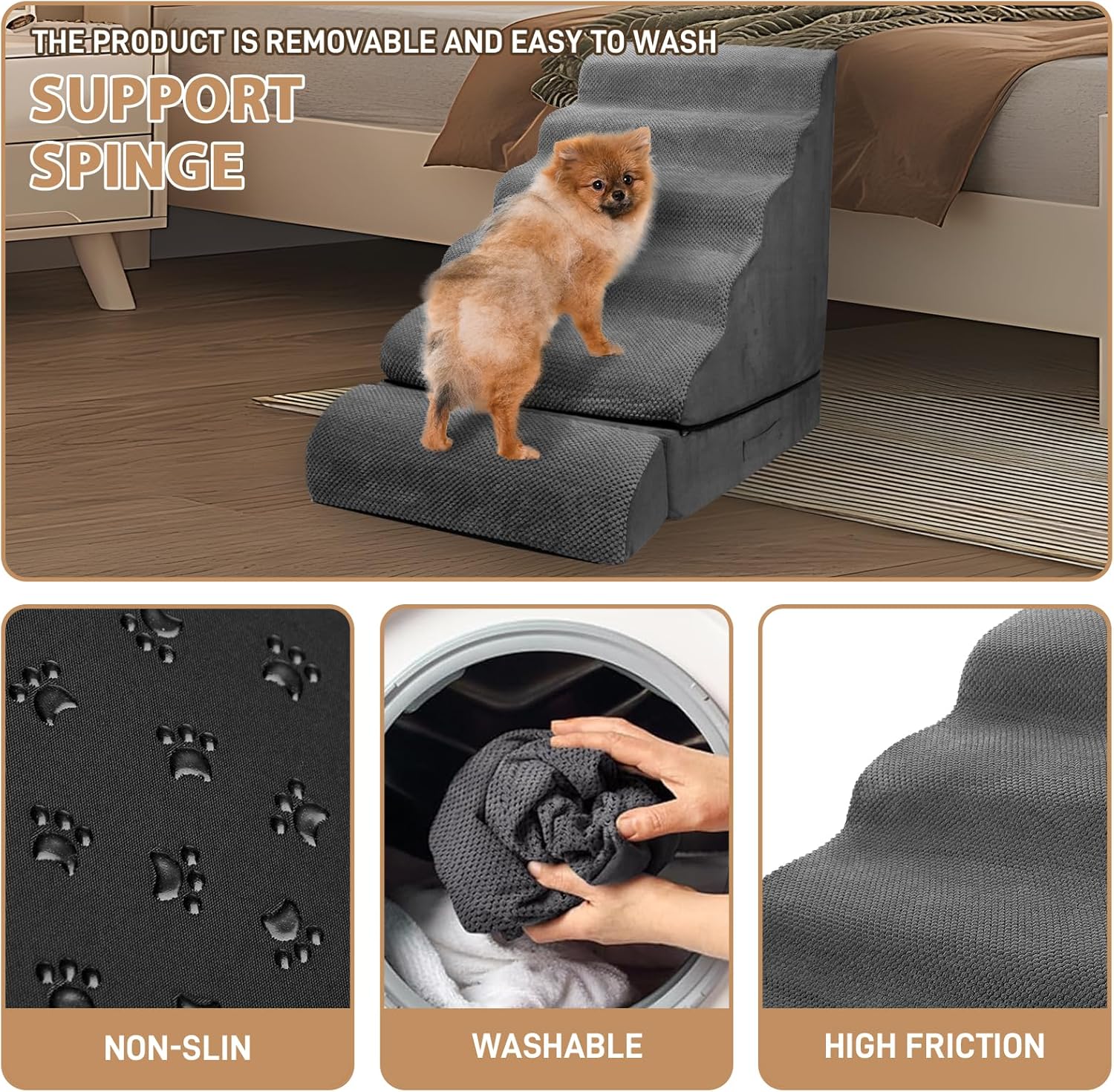 THE PRODUCT IS REMOVABLE AND EASY TO WASH

SUPPORT SPINGE

NON-SLIN

WASHABLE

HIGH FRICTION