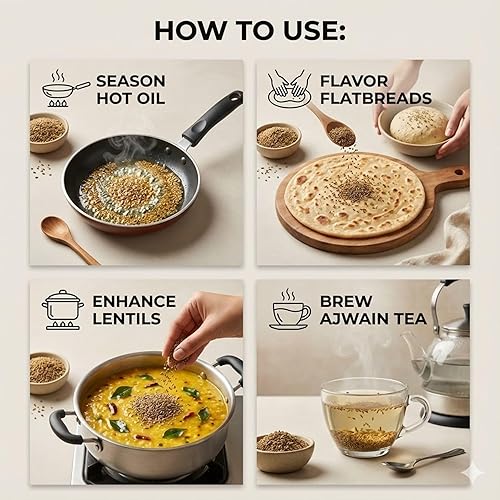 HOW TO USE:

SEASON HOT OIL

FLAVOR FLATBREADS

ENHANCE LENTILS

BREW AJWAIN TEA