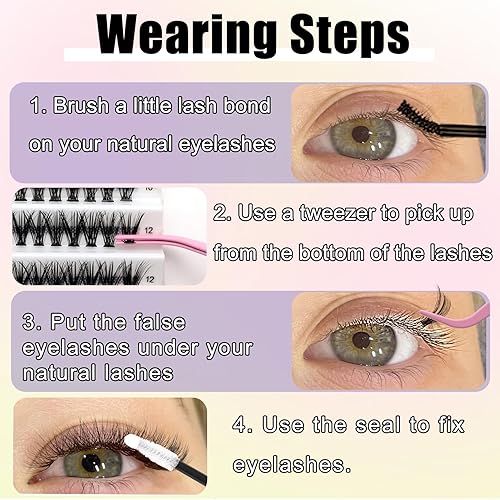 Wearing Steps

1. Brush a little lash bond on your natural eyelashes

12

12

2. Use a tweezer to pick up from the bottom of the lashes

3. Put the false eyelashes under your natural lashes

4. Use the seal to fix eyelashes.