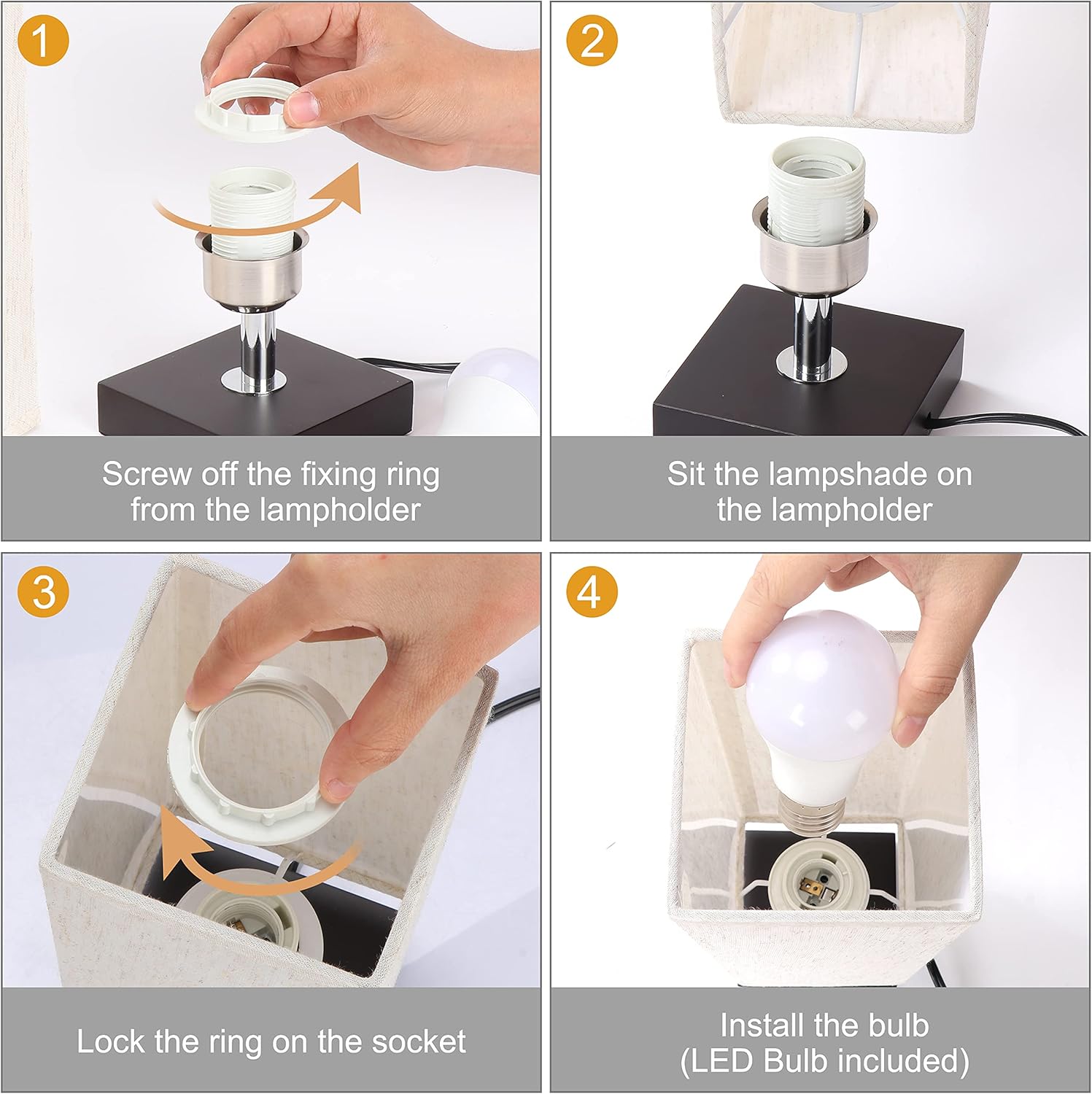 1

Screw off the fixing ring from the lampholder

2

Sit the lampshade on the lampholder

3

Lock the ring on the socket

4

Install the bulb (LED Bulb included)